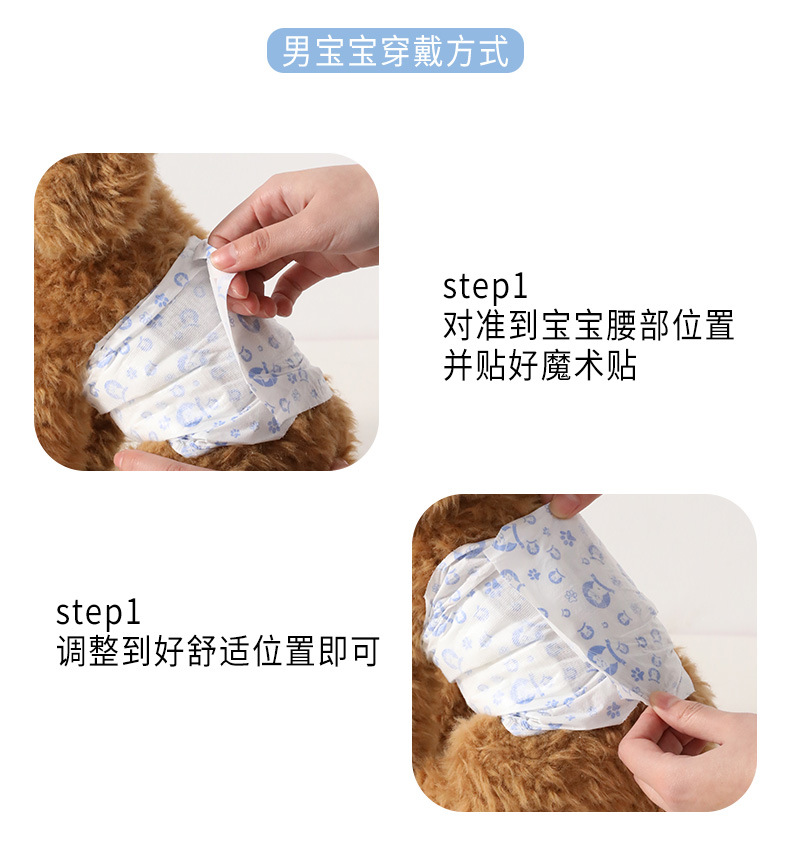 男宝宝穿戴方式

step1
对准到宝宝腰部位置
并贴好魔术贴

step1
调整到好舒适位置即可