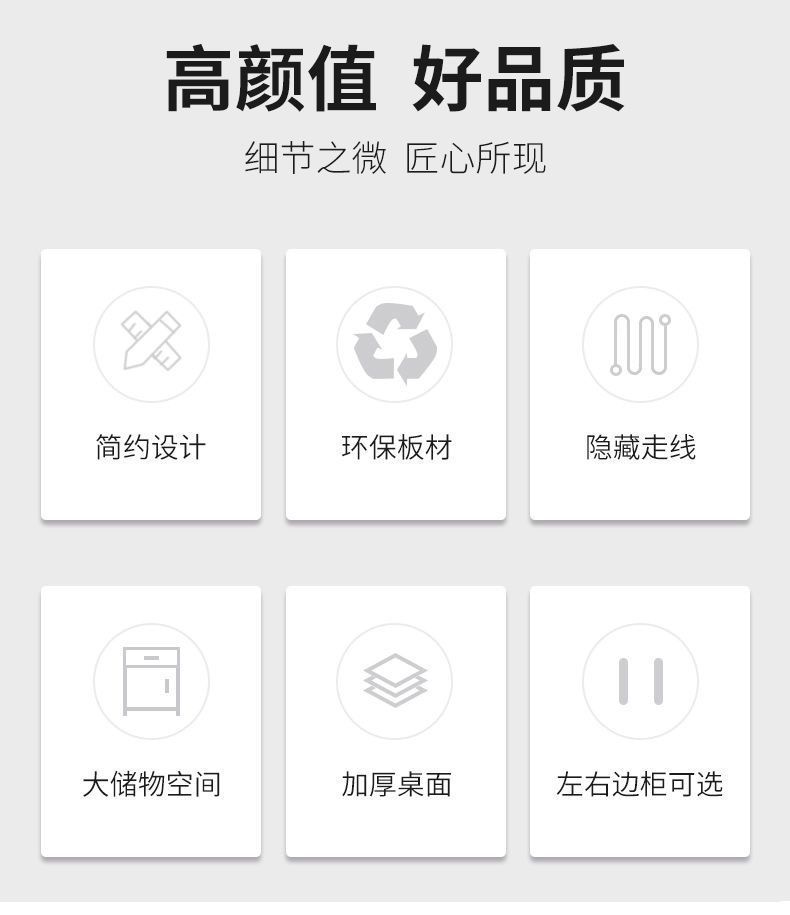 高颜值 好品质

细节之微 匠心所现

简约设计

环保板材

隐藏走线

大储物空间

加厚桌面

左右边柜可选