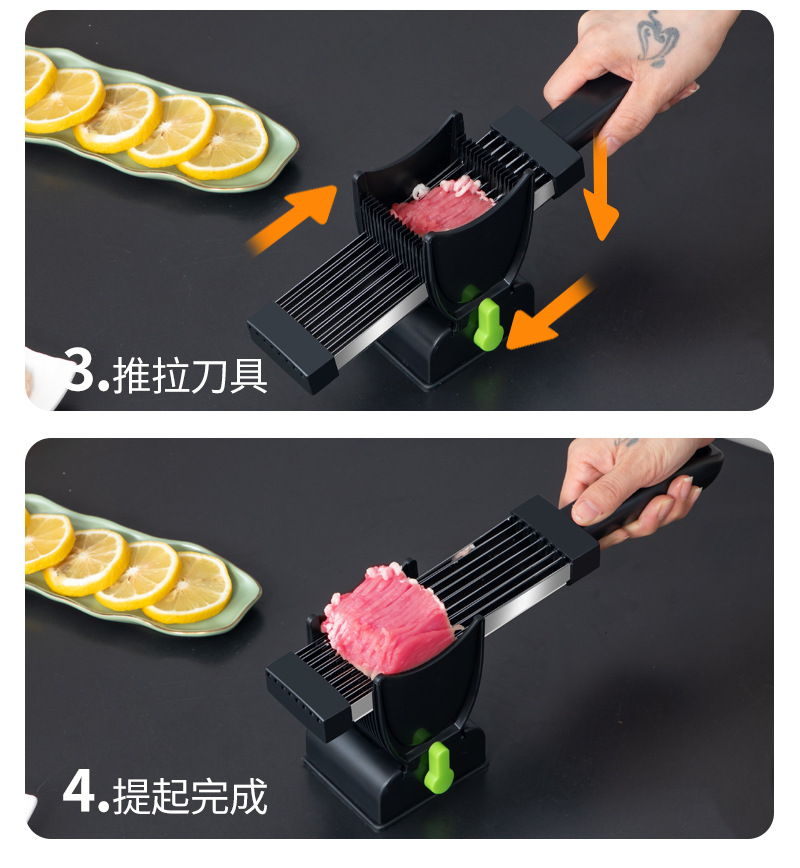 3.推拉刀具

4.提起完成