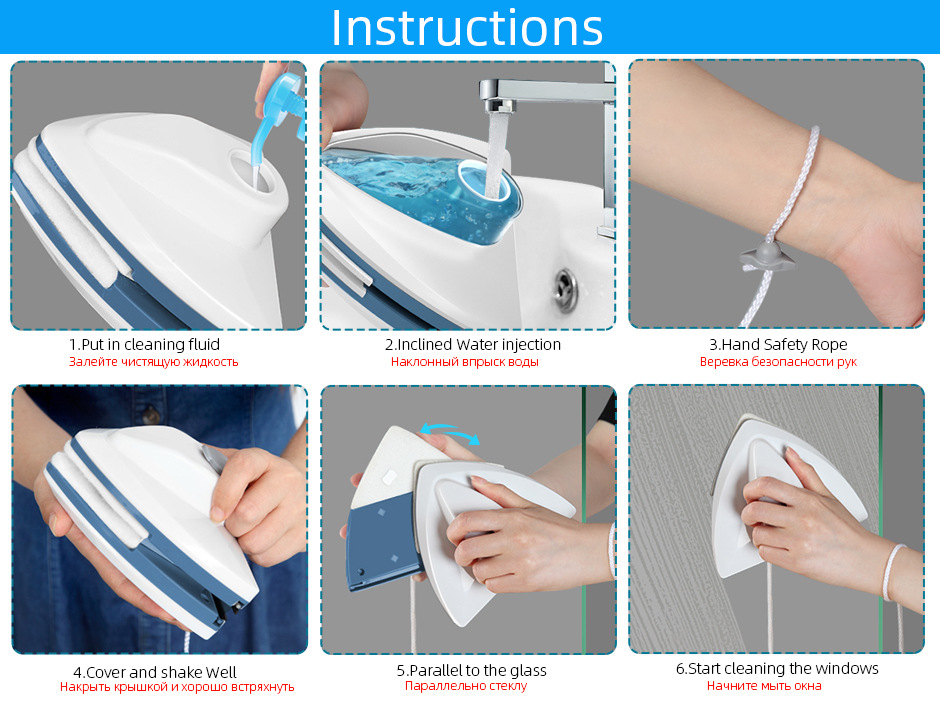 Instructions

1.Put in cleaning fluid
Залейте чистящую жидкость

2.Inclined Water injection
Наклонный впрыск воды

3.Hand Safety Rope
Веревка безопасности рук

4.Cover and shake Well
Накрыть крышкой и хорошо встряхнуть

5.Parallel to the glass
Параллельно стеклу

6.Start cleaning the windows
Начните мыть окна