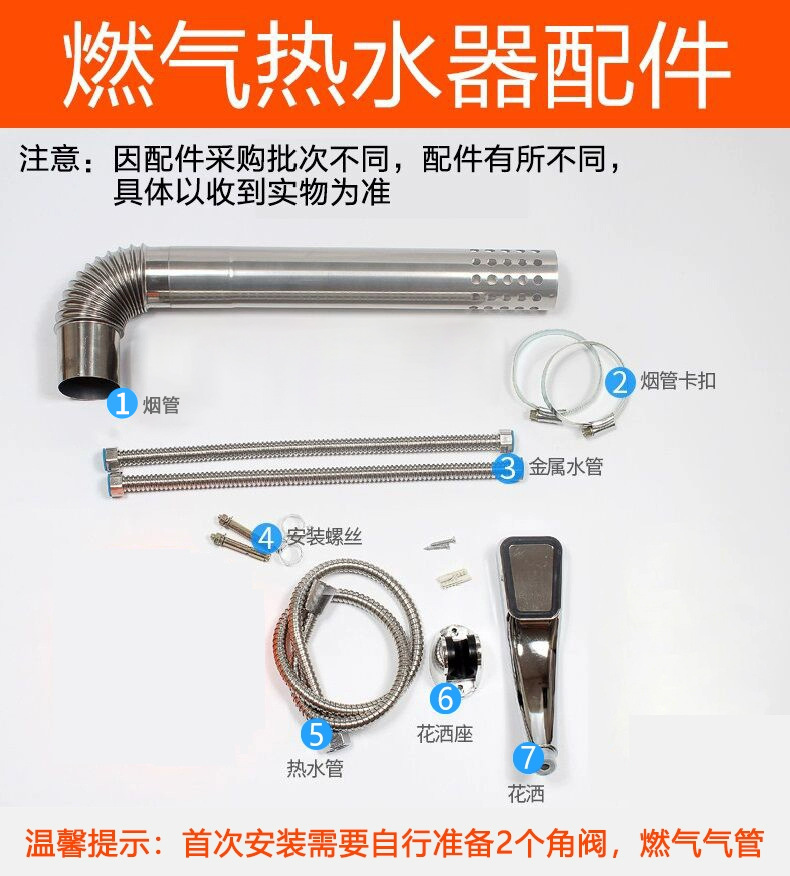 燃气热水器配件

注意：因配件采购批次不同，配件有所不同，具体以收到实物为准

1 烟管

2 烟管卡扣

3 金属水管

4 安装螺丝

5 热水管

6 花洒座

7 花洒

温馨提示：首次安装需要自行准备2个角阀，燃气气管