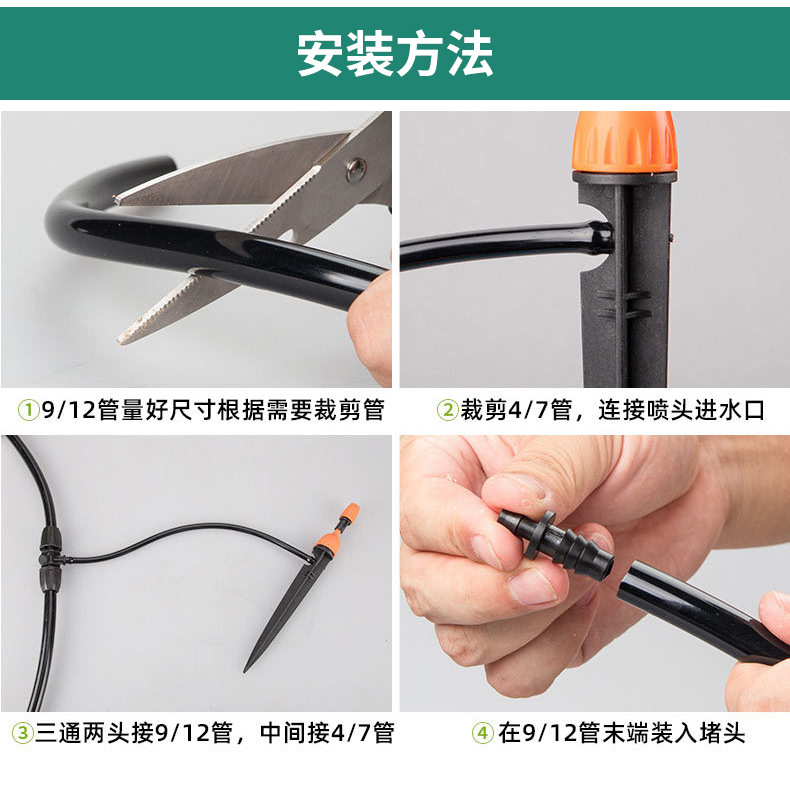 安装方法

①9/12管量好尺寸根据需要裁剪管

②裁剪4/7管，连接喷头进水口

③三通两头接9/12管，中间接4/7管

④在9/12管末端装入堵头