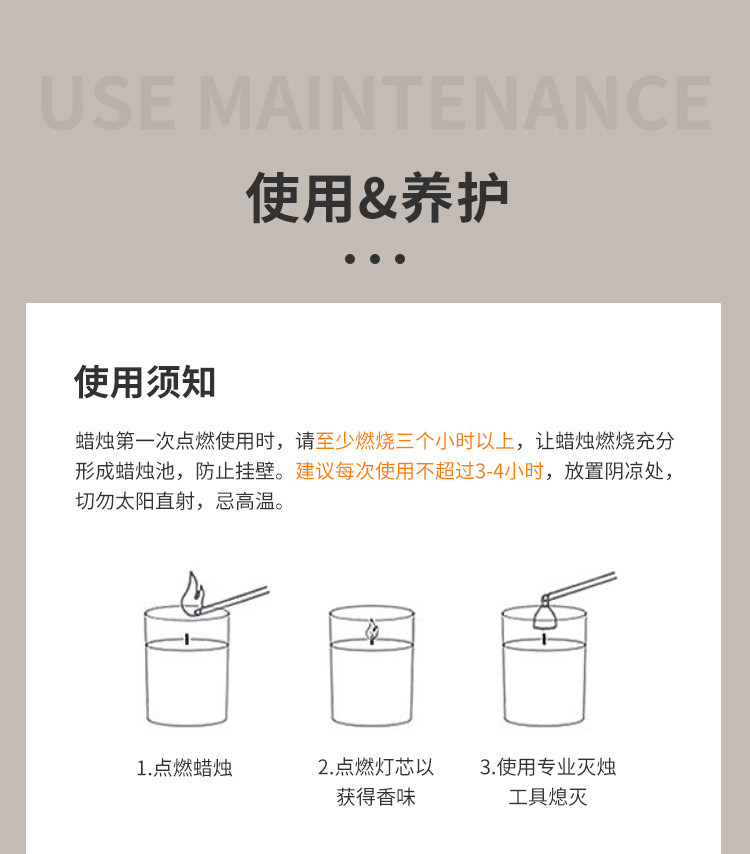 USE MAINTENANCE

使用&养护

使用须知

蜡烛第一次点燃使用时，请至少燃烧三个小时以上，让蜡烛燃烧充分形成蜡烛池，防止挂壁。建议每次使用不超过3-4小时，放置阴凉处，切勿太阳直射，忌高温。

1.点燃蜡烛

2.点燃灯芯以获得香味

3.使用专业灭烛工具熄灭