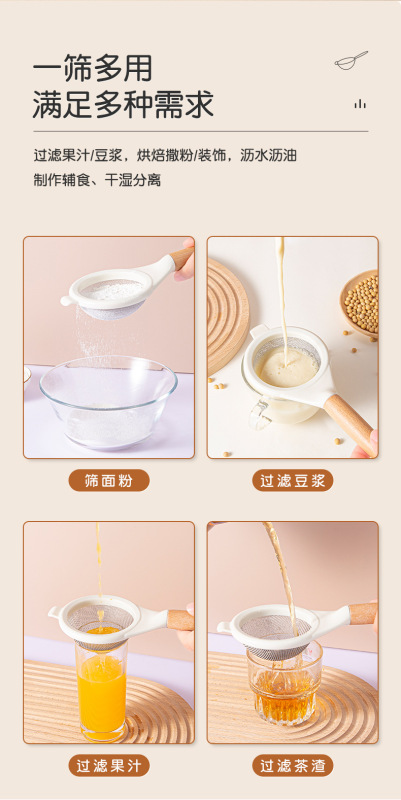 一筛多用
满足多种需求

过滤果汁/豆浆，烘焙撒粉/装饰，沥水沥油
制作辅食、干湿分离

筛面粉

过滤豆浆

过滤果汁

过滤茶渣