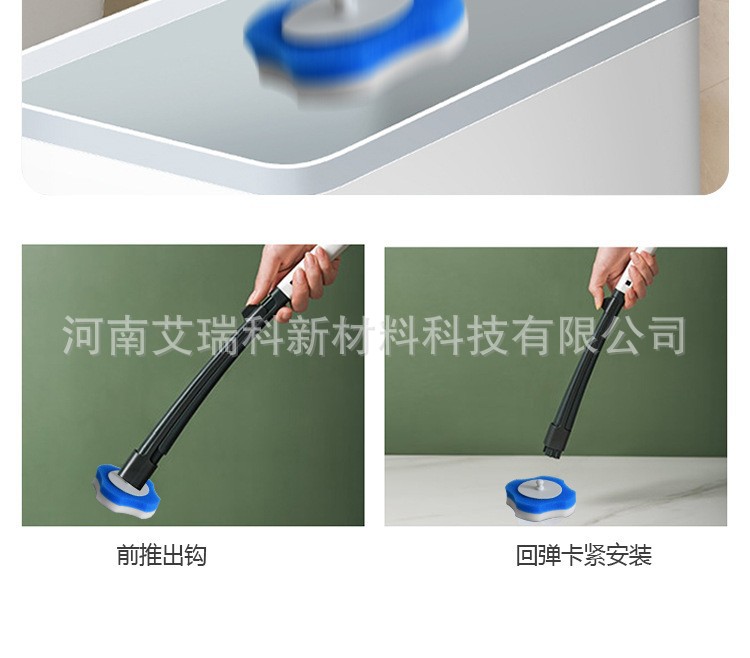 河南艾瑞科新材料科技有限公司

前推出钩

回弹卡紧安装