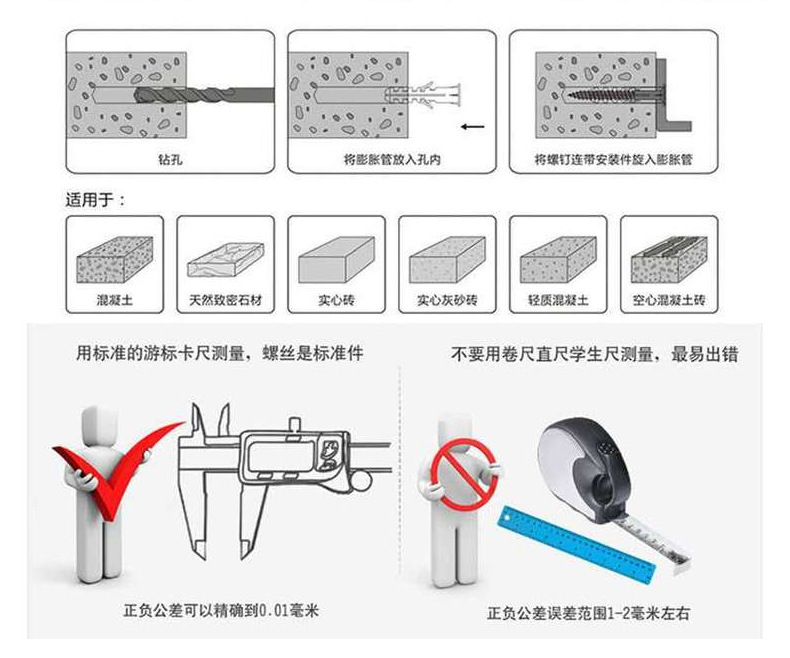 钻孔

将膨胀管放入孔内

将螺钉连带安装件旋入膨胀管

适用于：

混凝土

天然致密石材

实心砖

实心灰砂砖

轻质混凝土

空心混凝土砖

用标准的游标卡尺测量，螺丝是标准件

正负公差可以精确到0.01毫米

不要用卷尺直尺学生尺测量，最易出错

正负公差误差范围1-2毫米左右