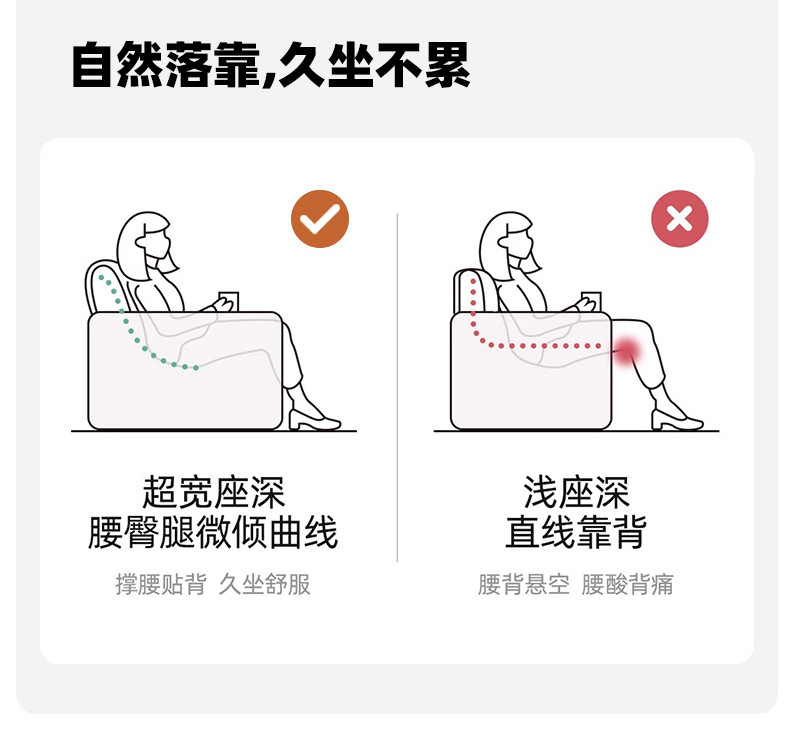 自然落靠,久坐不累

超宽座深
腰臀腿微倾曲线

撑腰贴背 久坐舒服

浅座深
直线靠背

腰背悬空 腰酸背痛