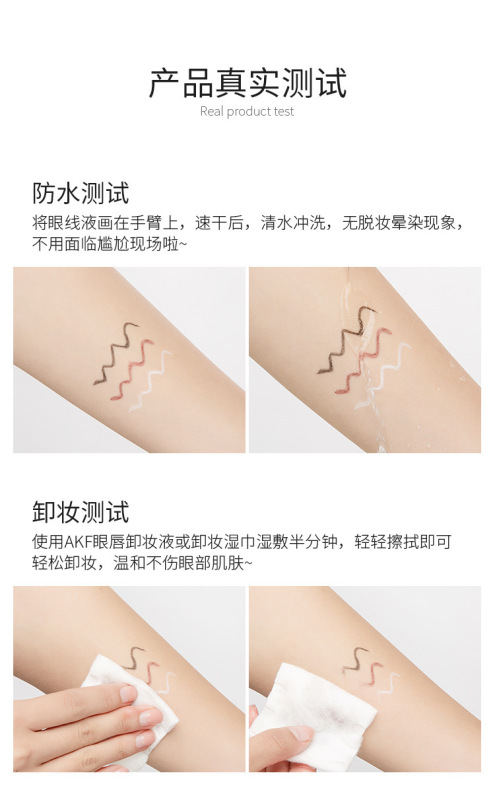 产品真实测试
Real product test

防水测试
将眼线液画在手臂上，速干后，清水冲洗，无脱妆晕染现象，不用面临尴尬现场啦~

卸妆测试
使用AKF眼唇卸妆液或卸妆湿巾湿敷半分钟，轻轻擦拭即可轻松卸妆，温和不伤眼部肌肤~