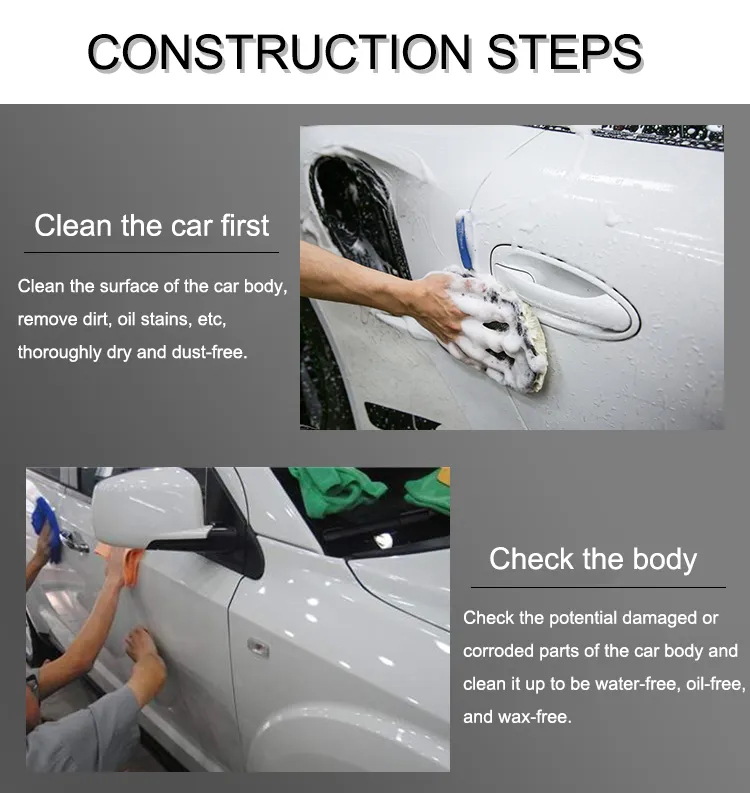 CONSTRUCTION STEPS

Clean the car first

Clean the surface of the car body, remove dirt, oil stains, etc, thoroughly dry and dust-free.

Check the body

Check the potential damaged or corroded parts of the car body and clean it up to be water-free, oil-free, and wax-free.