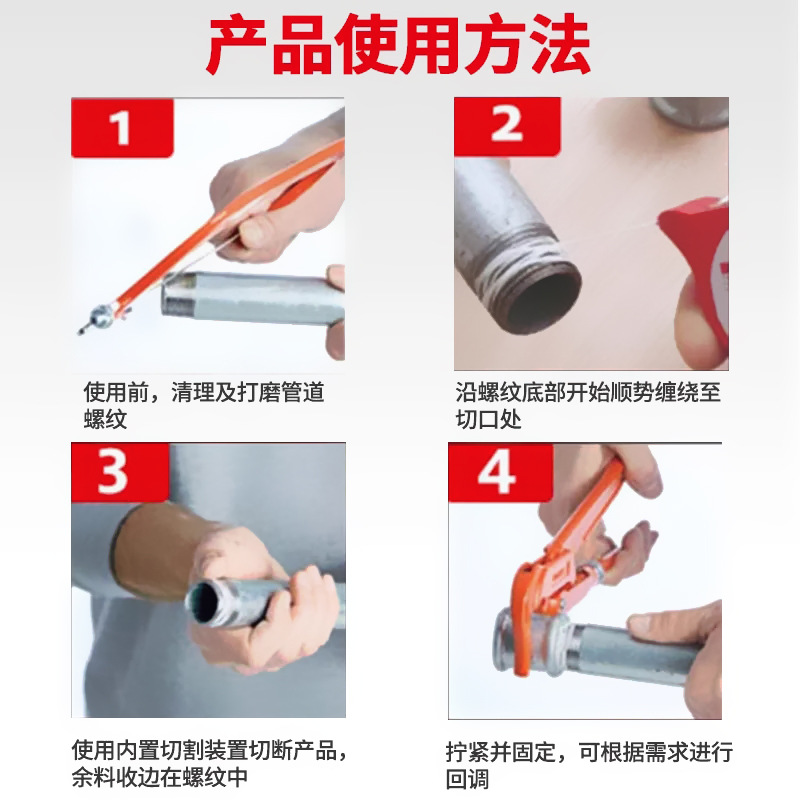 产品使用方法

1

使用前，清理及打磨管道螺纹

2

沿螺纹底部开始顺势缠绕至切口处

3

使用内置切割装置切断产品，余料收边在螺纹中

4

拧紧并固定，可根据需求进行回调