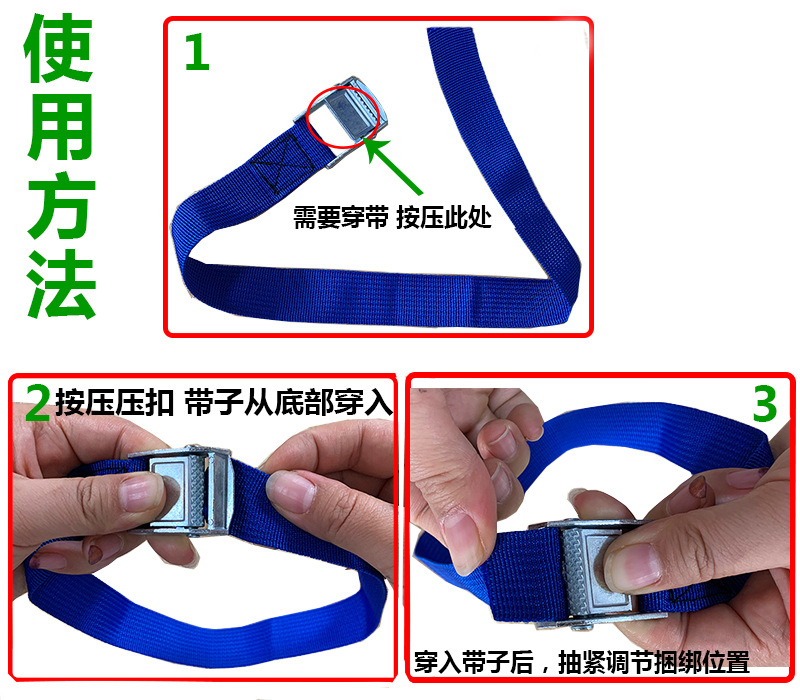 使用方法

1

需要穿带 按压此处

2 按压压扣 带子从底部穿入

3

穿入带子后，抽紧调节捆绑位置