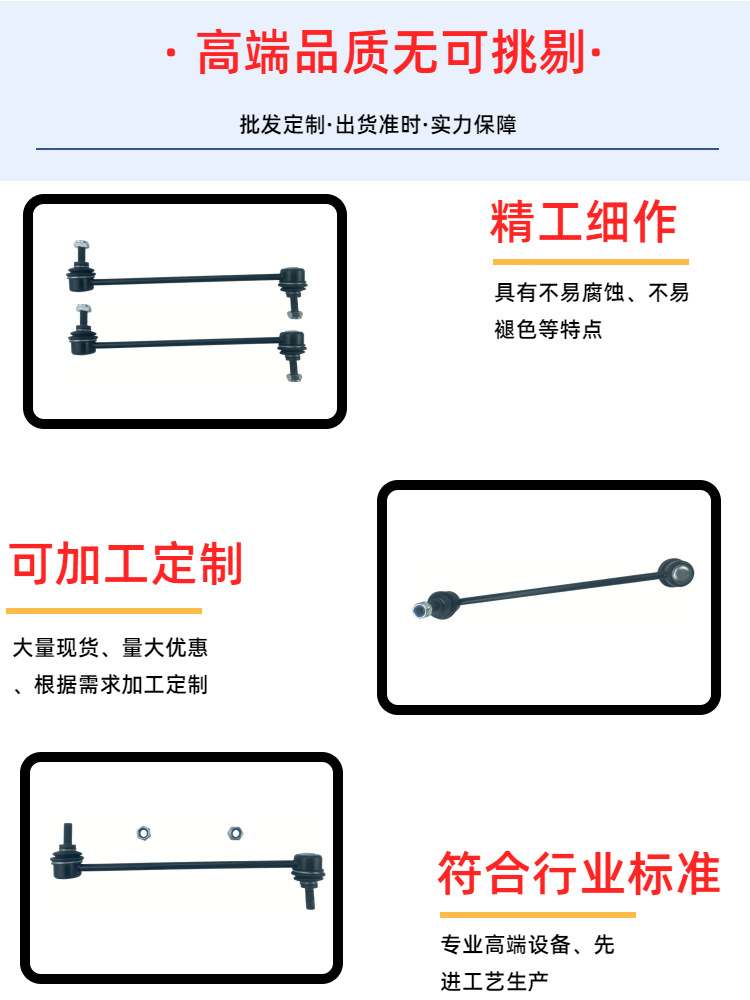 · 高端品质无可挑剔·

批发定制·出货准时·实力保障

精工细作

具有不易腐蚀、不易褪色等特点

可加工定制

大量现货、量大优惠、根据需求加工定制

符合行业标准

专业高端设备、先进工艺生产