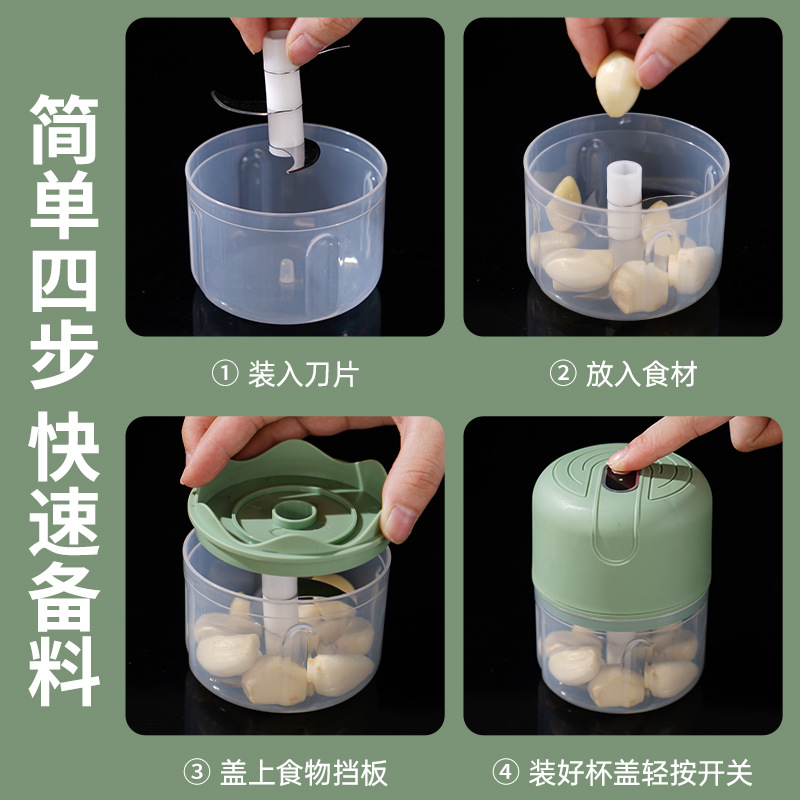 简单四步 快速备料

① 装入刀片

② 放入食材

③ 盖上食物挡板

④ 装好杯盖轻按开关