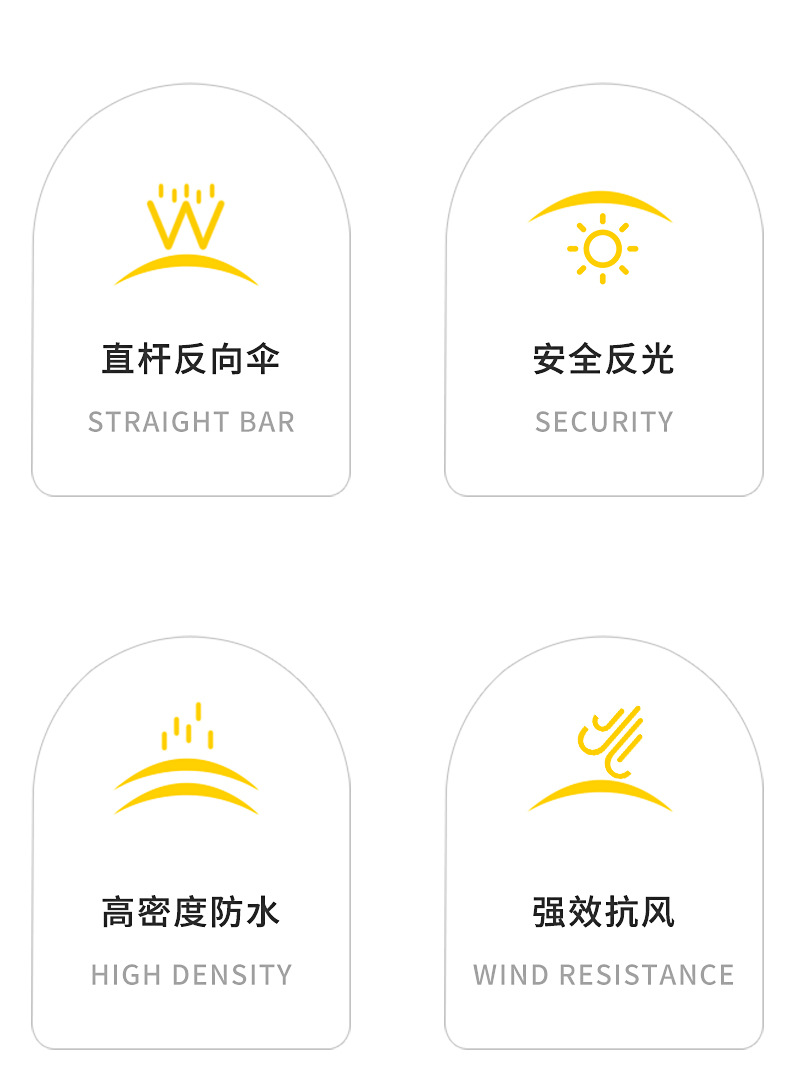 直杆反向伞

STRAIGHT BAR

安全反光

SECURITY

高密度防水

HIGH DENSITY

强效抗风

WIND RESISTANCE