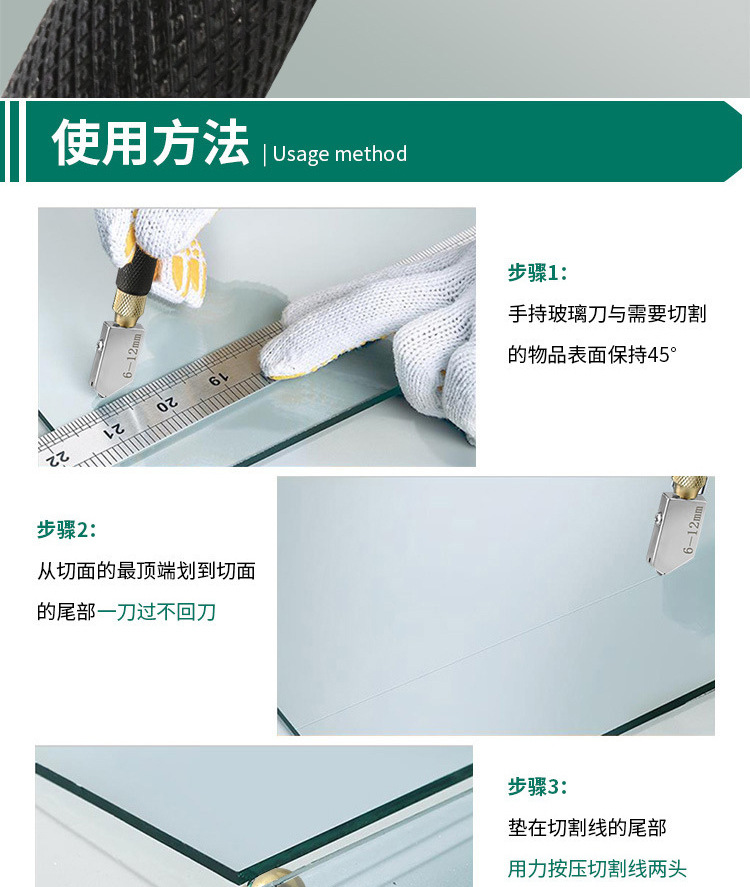 使用方法 | Usage method

6-12mm
19
20
21
22

步骤1:
手持玻璃刀与需要切割的物品表面保持45°

步骤2:
从切面的最顶端划到切面的尾部一刀过不回刀

6-12mm

步骤3:
垫在切割线的尾部
用力按压切割线两头