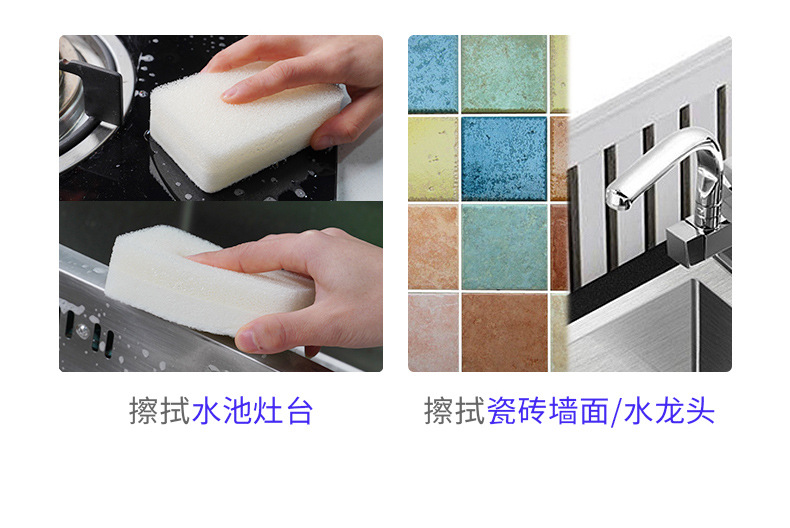 擦拭水池灶台

擦拭瓷砖墙面/水龙头