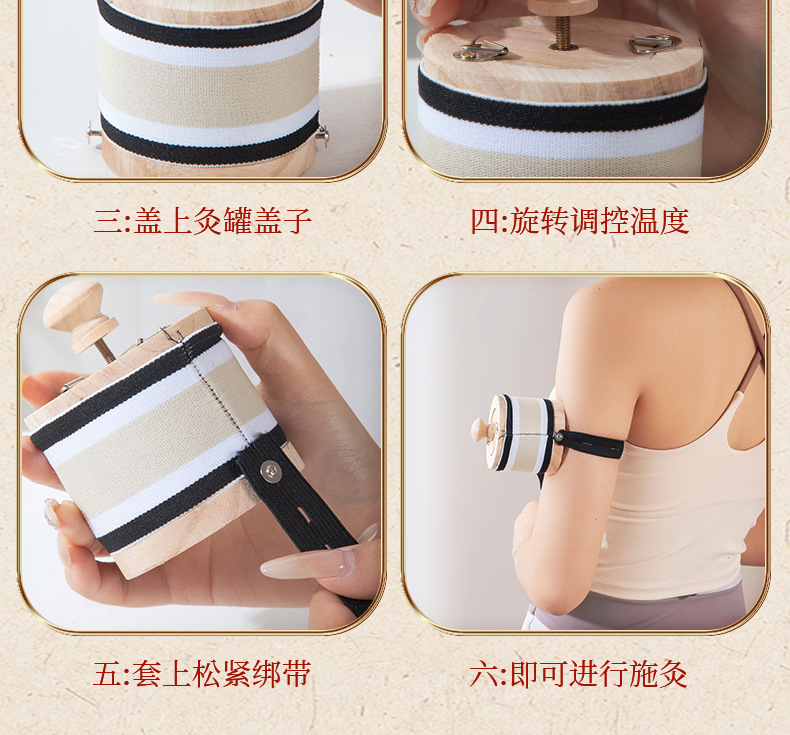 三:盖上灸罐盖子

四:旋转调控温度

五:套上松紧绑带

六:即可进行施灸