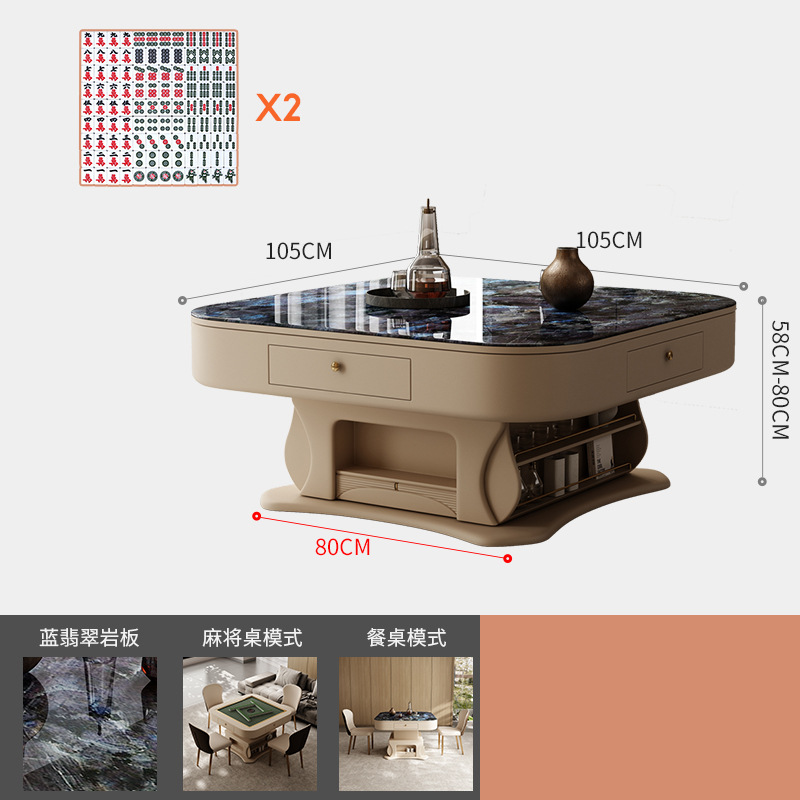 X2

105CM

105CM

58CM-80CM

80CM

蓝翡翠岩板

麻将桌模式

餐桌模式