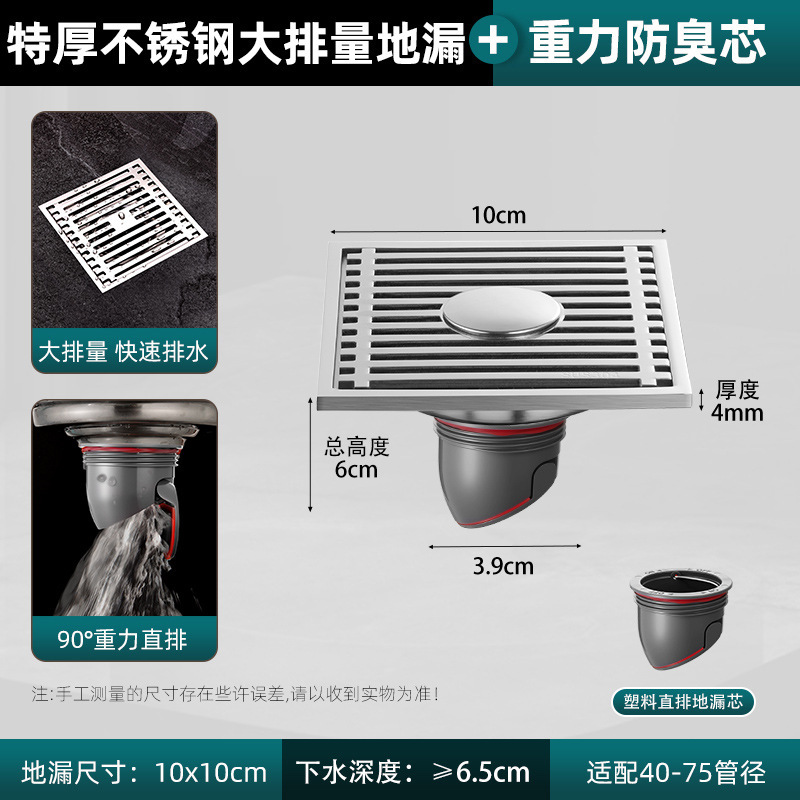 特厚不锈钢大排量地漏 + 重力防臭芯

大排量 快速排水

90°重力直排

10cm

厚度 4mm

总高度 6cm

3.9cm

塑料直排地漏芯

注:手工测量的尺寸存在些许误差,请以收到实物为准!

地漏尺寸：10x10cm

下水深度：≥6.5cm

适配40-75管径