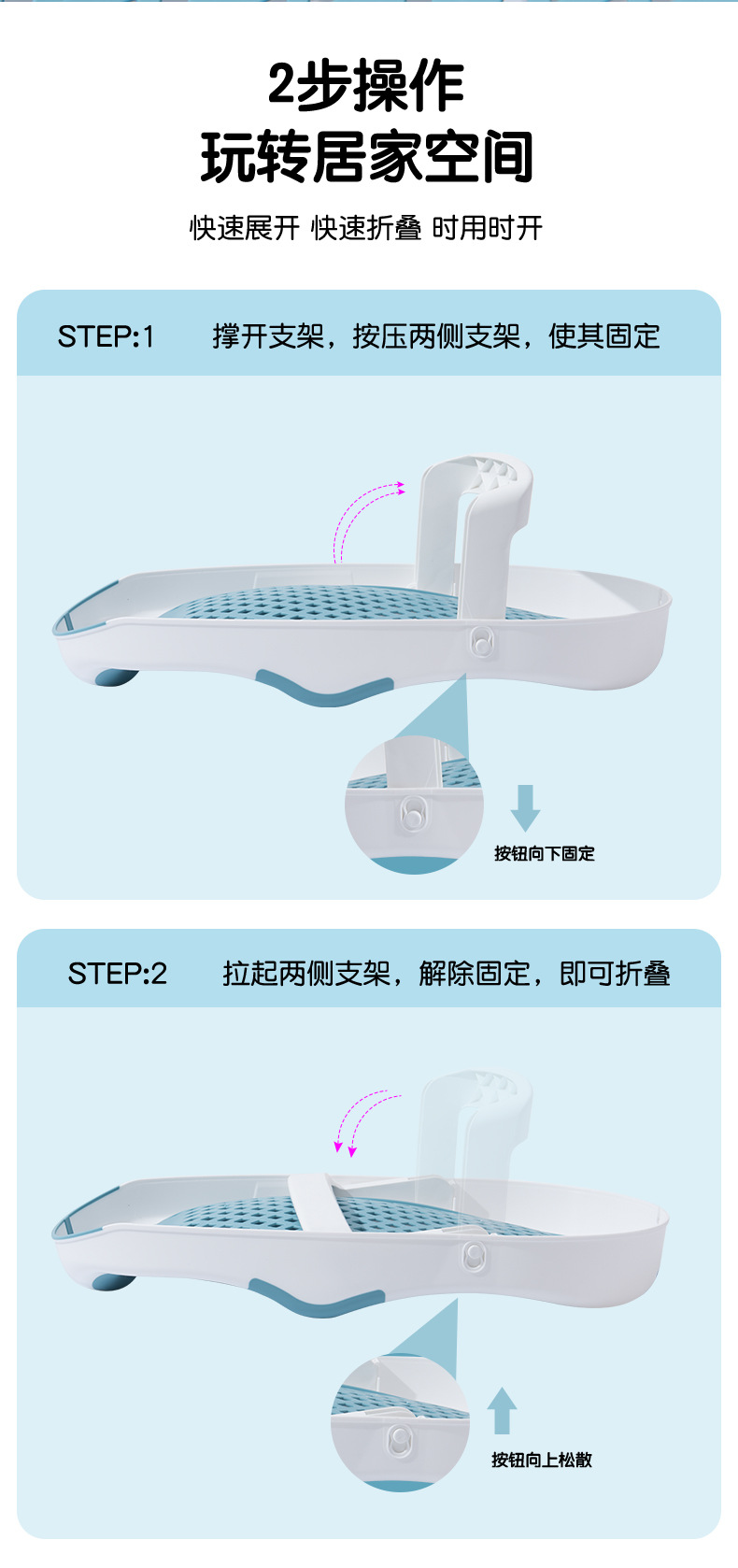 2步操作
玩转居家空间

快速展开 快速折叠 时用时开

STEP:1 撑开支架，按压两侧支架，使其固定

按钮向下固定

STEP:2 拉起两侧支架，解除固定，即可折叠

按钮向上松散