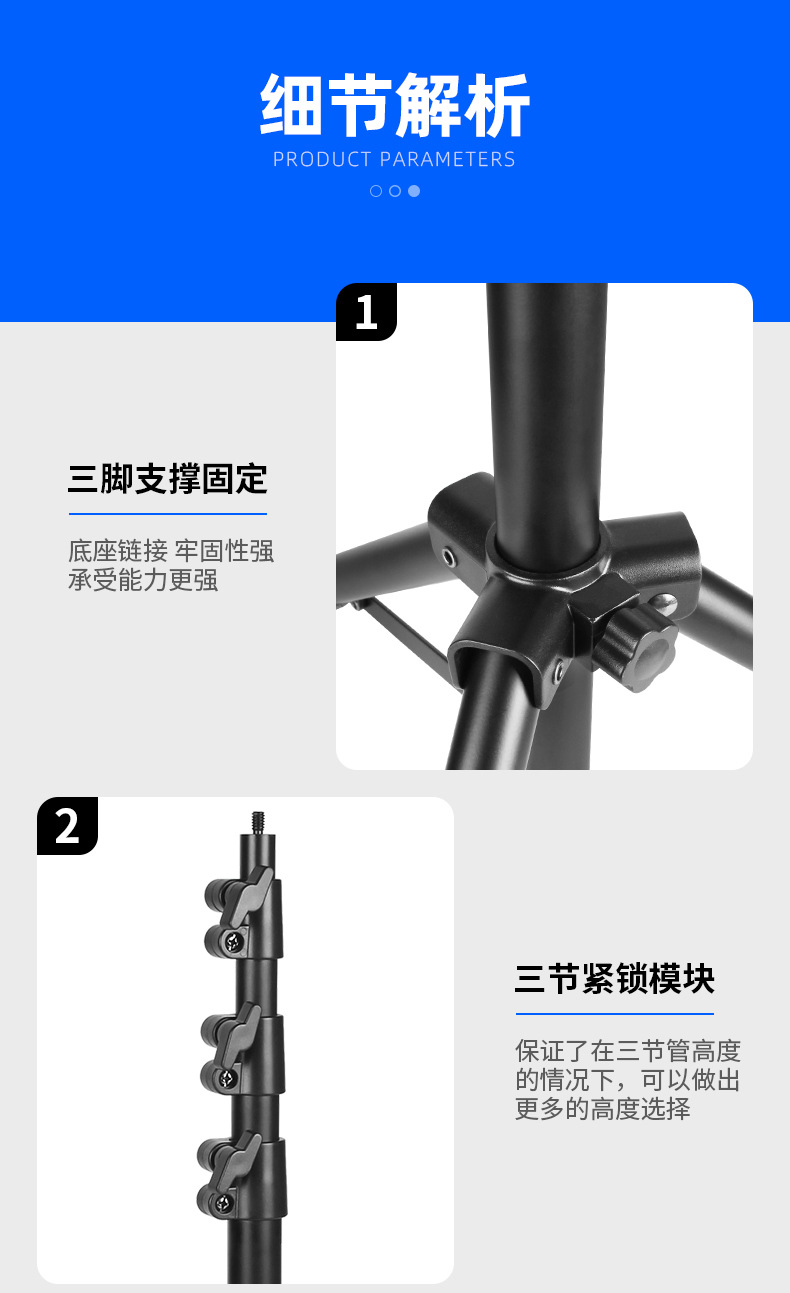 细节解析
PRODUCT PARAMETERS

1

三脚支撑固定

底座链接 牢固性强
承受能力更强

2

三节紧锁模块

保证了在三节管高度的情况下，可以做出更多的高度选择