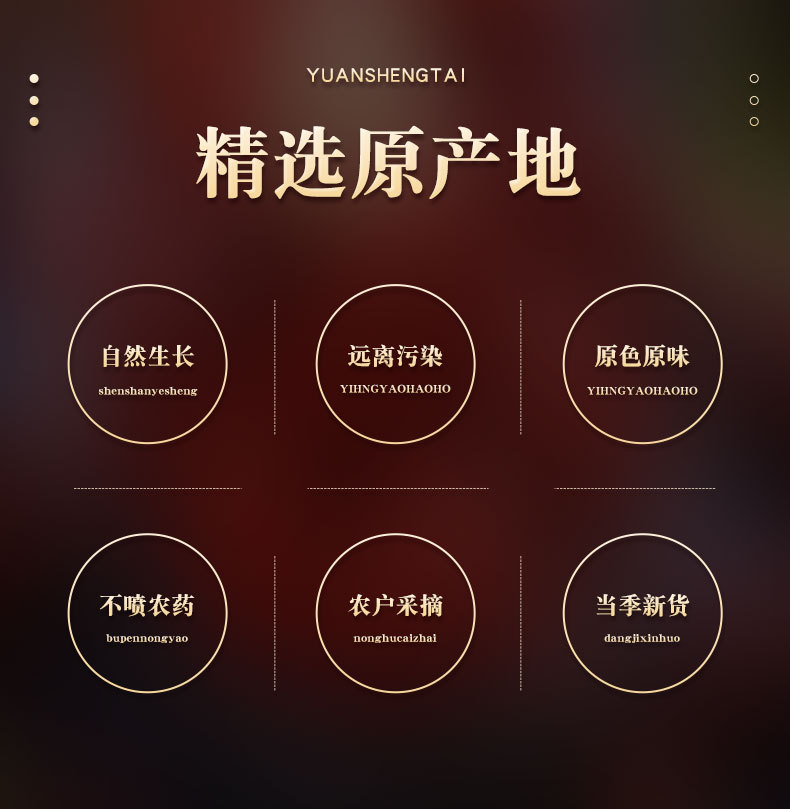 YUANSHENGTAI

精选原产地

自然生长
shenshanyesheng

远离污染
YIHNGYAOHAOHO

原色原味
YIHNGYAOHAOHO

不喷农药
bupennongyao

农户采摘
nonghucaizhai

当季新货
dangjixinhuo