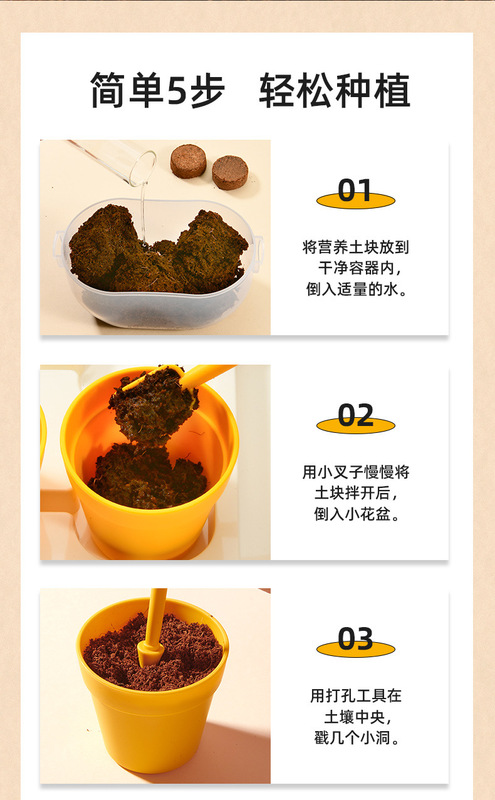 简单5步　轻松种植

01

将营养土块放到干净容器内，倒入适量的水。

02

用小叉子慢慢将土块拌开后，倒入小花盆。

03

用打孔工具在土壤中央，戳几个小洞。