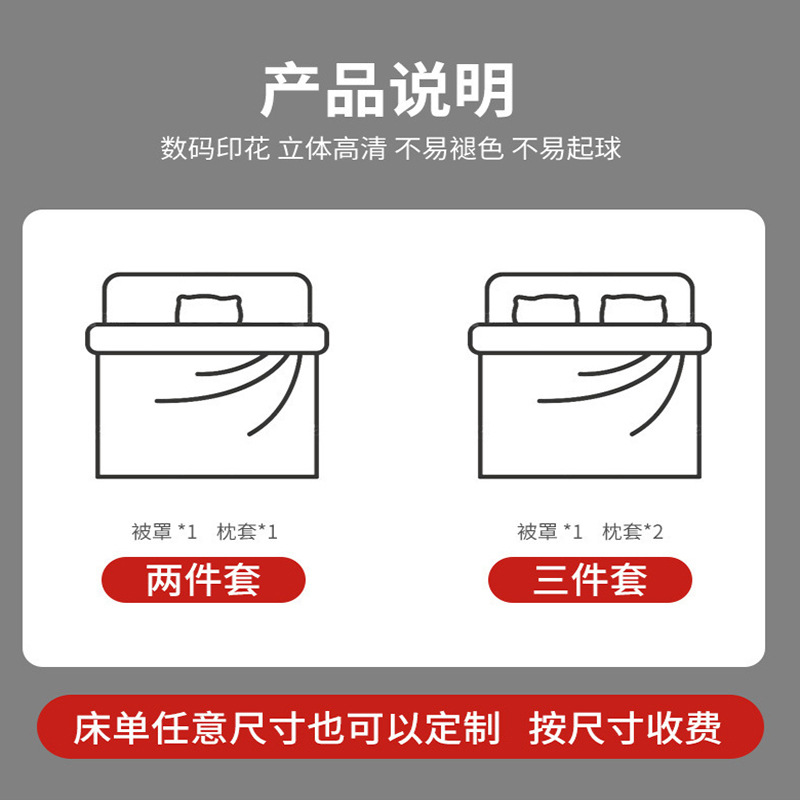 产品说明

数码印花 立体高清 不易褪色 不易起球

被罩 *1 枕套*1

两件套

被罩 *1 枕套*2

三件套

床单任意尺寸也可以定制 按尺寸收费