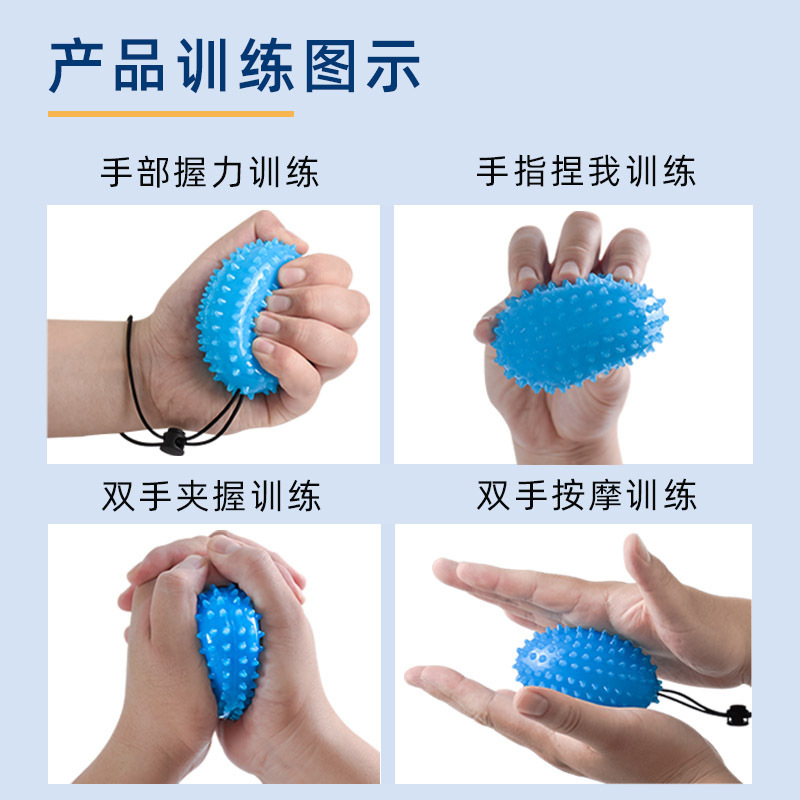 产品训练图示

手部握力训练

手指捏我训练

双手夹握训练

双手按摩训练