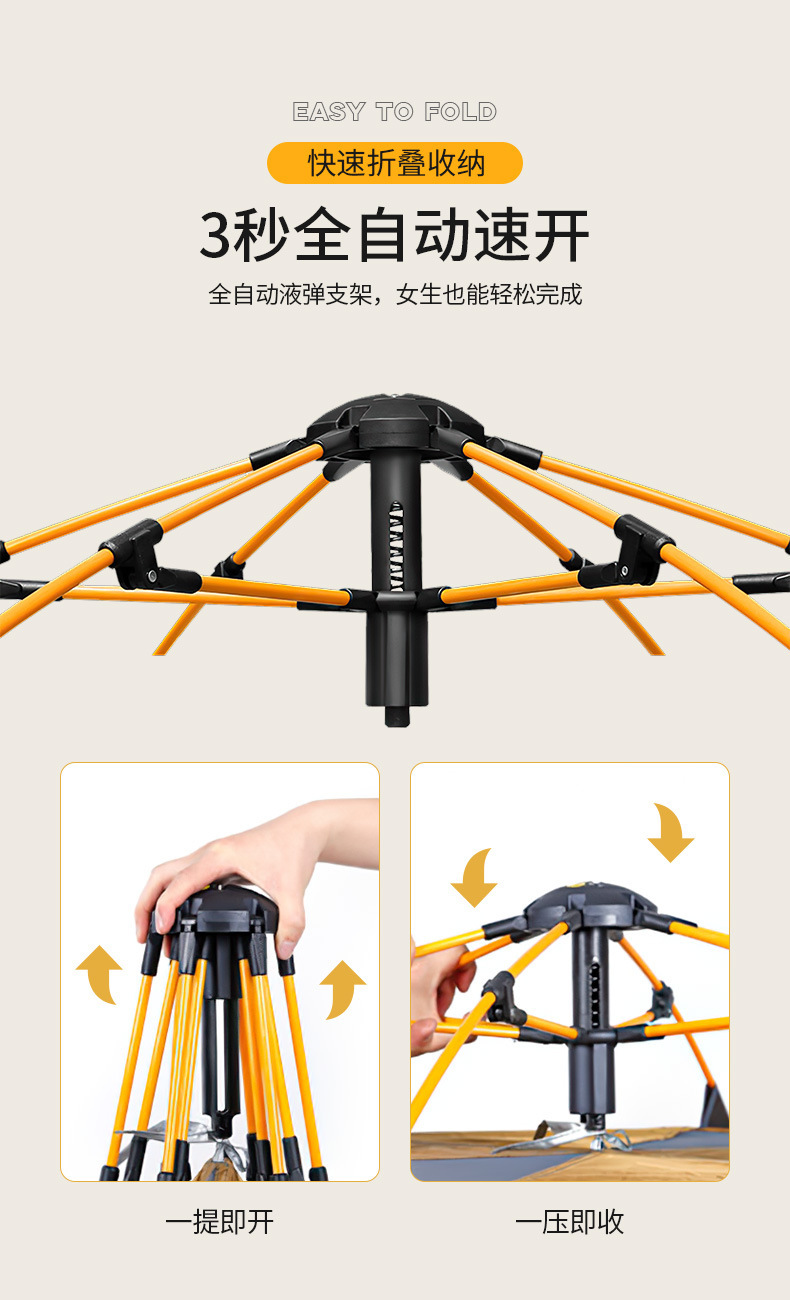 EASY TO FOLD

快速折叠收纳

3秒全自动速开

全自动液弹支架，女生也能轻松完成

一提即开

一压即收