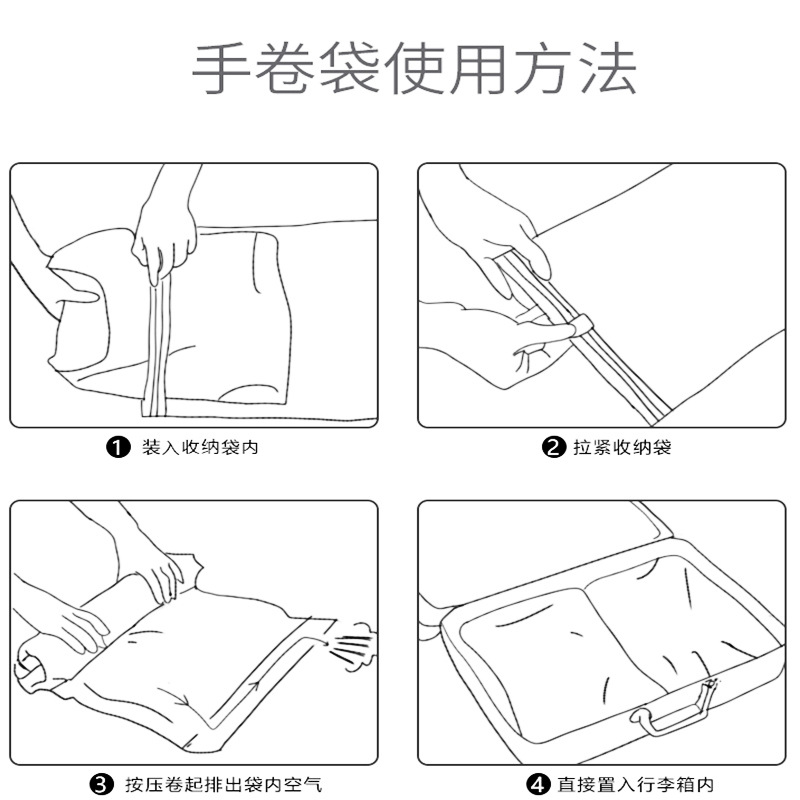 手卷袋使用方法

❶ 装入收纳袋内

❷ 拉紧收纳袋

❸ 按压卷起排出袋内空气

❹ 直接置入行李箱内