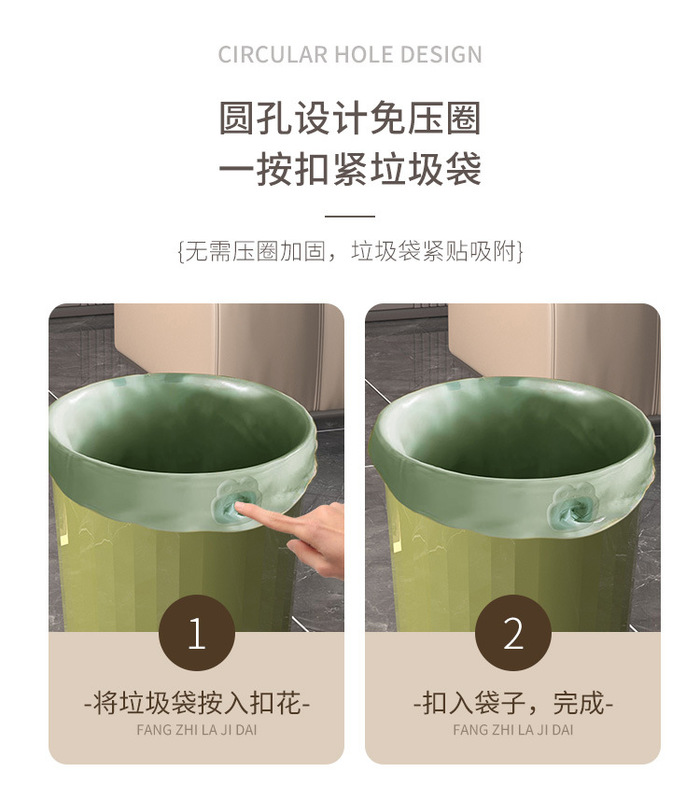 CIRCULAR HOLE DESIGN

圆孔设计免压圈
一按扣紧垃圾袋

{无需压圈加固，垃圾袋紧贴吸附}

1

-将垃圾袋按入扣花-
FANG ZHI LA JI DAI

2

-扣入袋子，完成-
FANG ZHI LA JI DAI