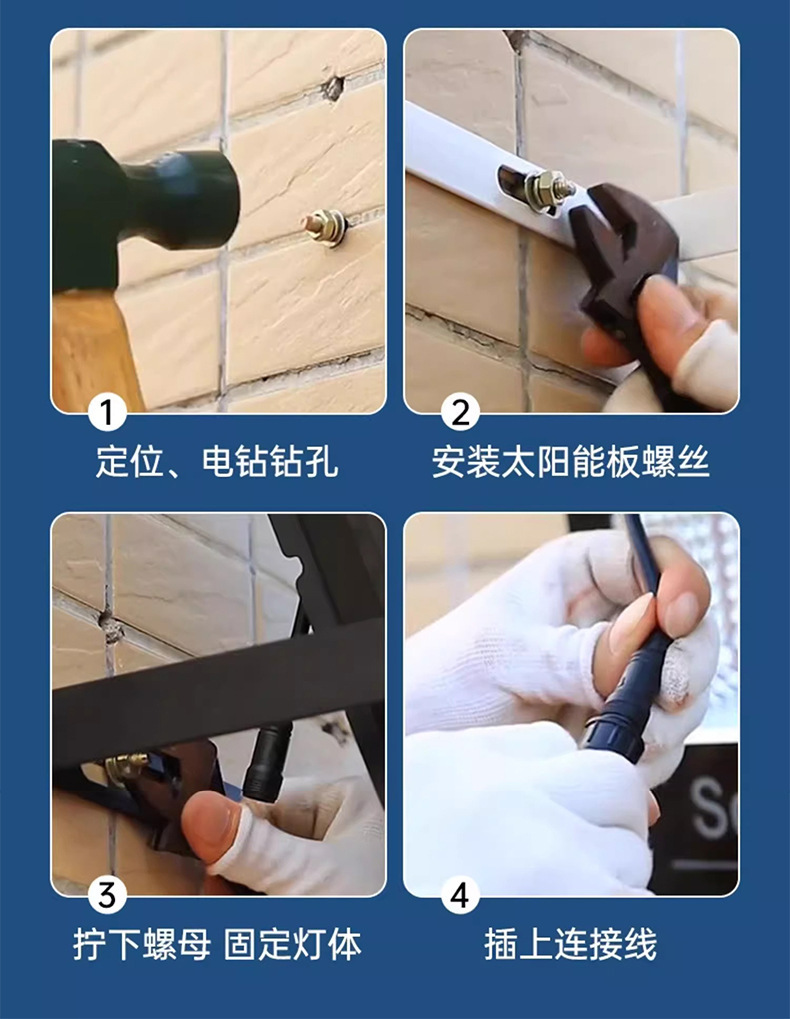 1
定位、电钻钻孔

2
安装太阳能板螺丝

3
拧下螺母 固定灯体

4
插上连接线