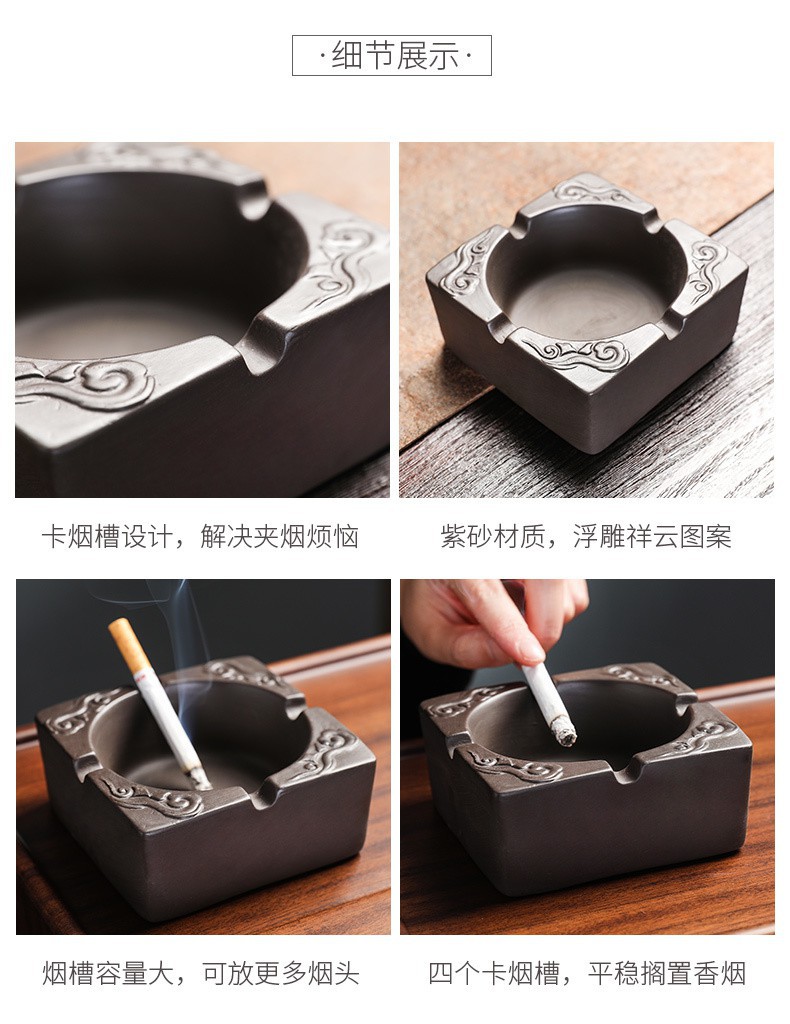 ·细节展示·

卡烟槽设计，解决夹烟烦恼

紫砂材质，浮雕祥云图案

烟槽容量大，可放更多烟头

四个卡烟槽，平稳搁置香烟