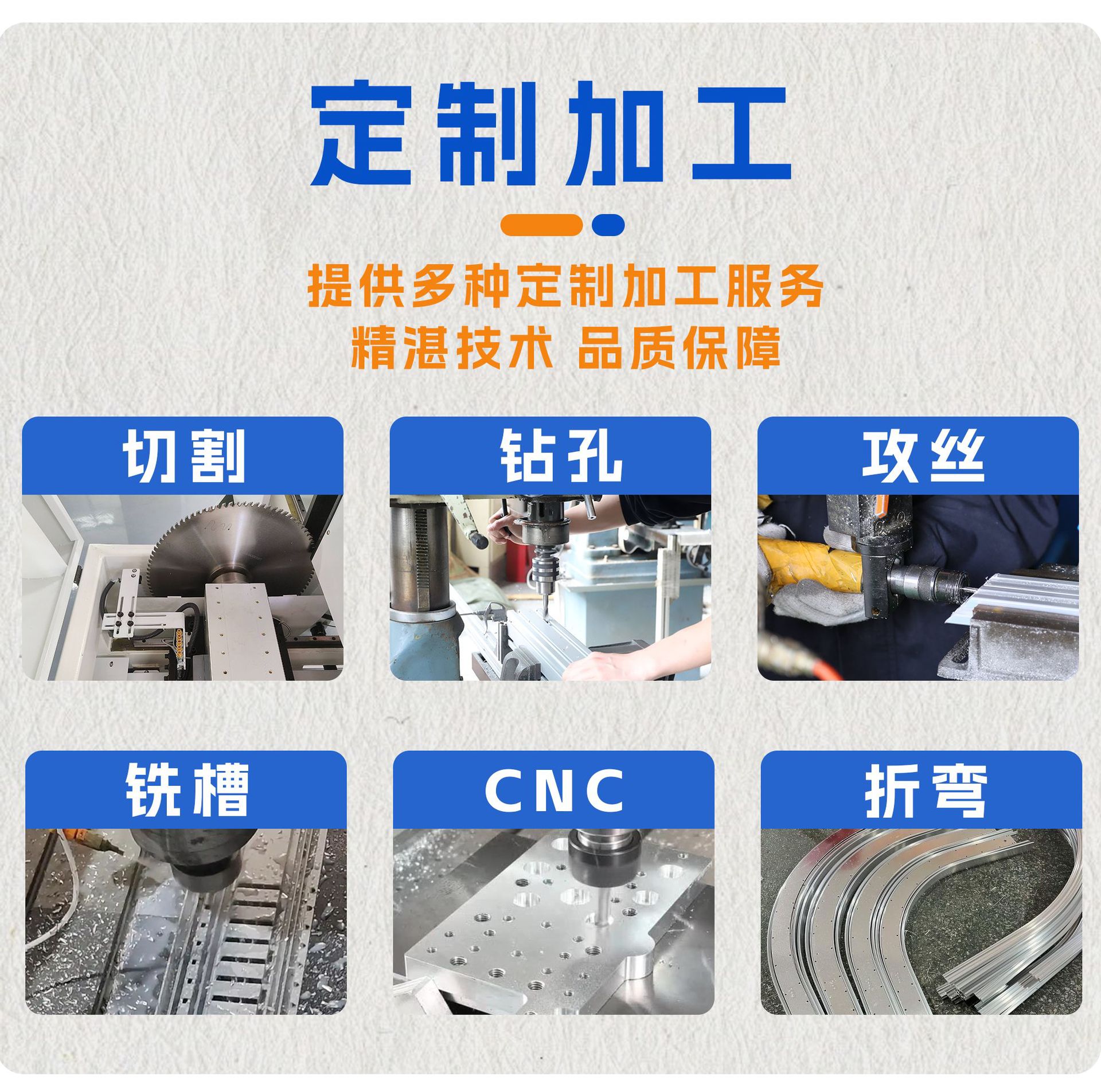 定制加工

提供多种定制加工服务
精湛技术 品质保障

切割

钻孔

攻丝

铣槽

CNC

折弯