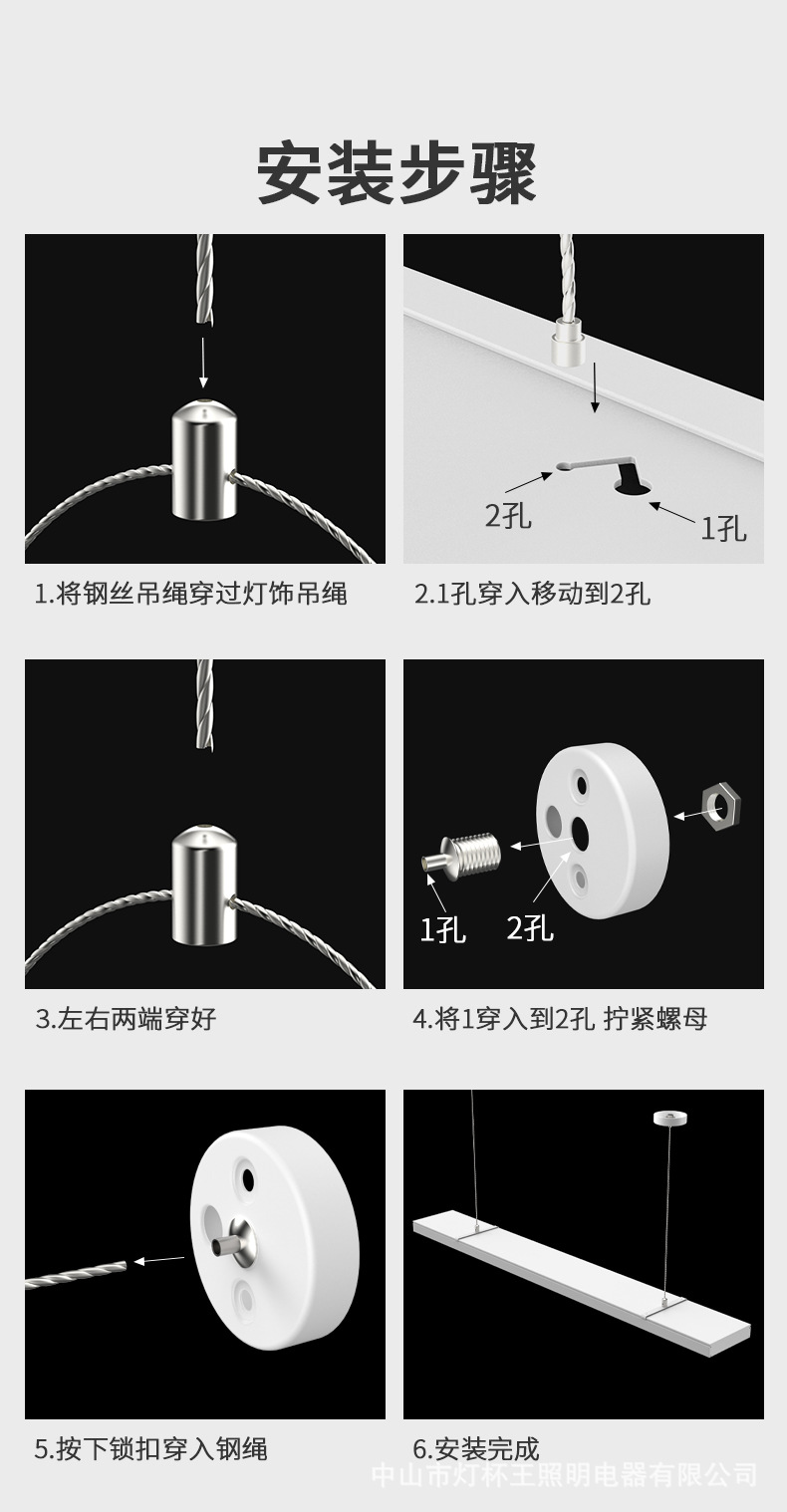 安装步骤

1.将钢丝吊绳穿过灯饰吊绳

2孔

1孔

2.1孔穿入移动到2孔

3.左右两端穿好

1孔

2孔

4.将1穿入到2孔 拧紧螺母

5.按下锁扣穿入钢绳

6.安装完成

中山市灯杯王照明电器有限公司