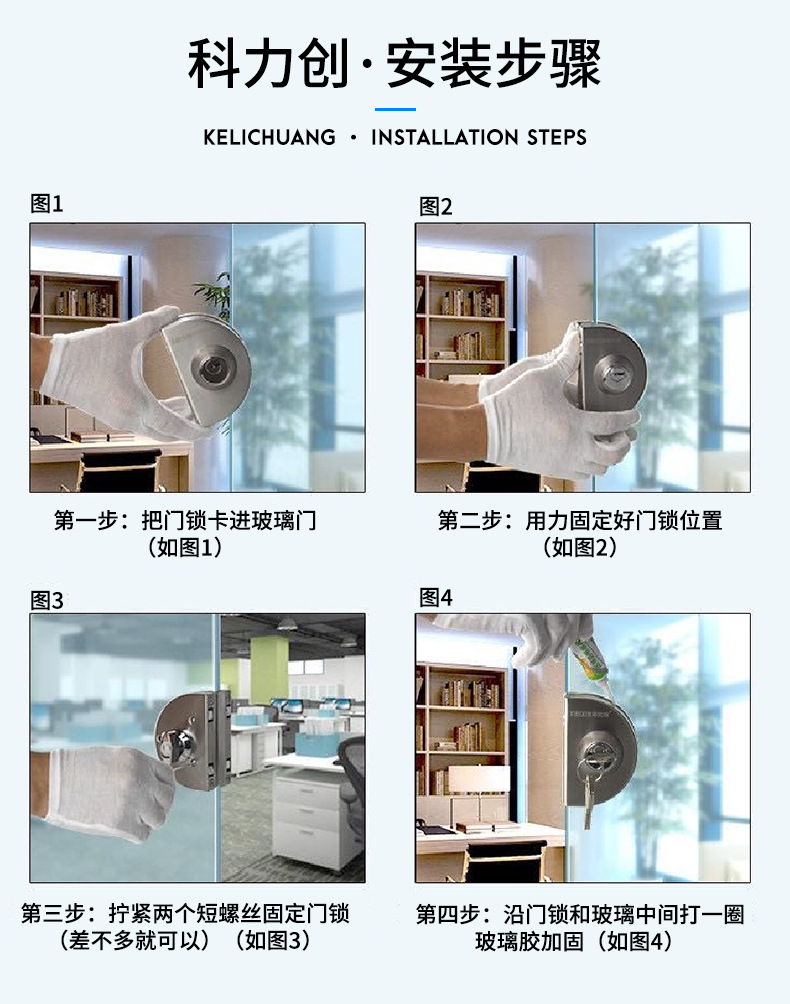 科力创·安装步骤

KELICHUANG · INSTALLATION STEPS

图1

第一步：把门锁卡进玻璃门（如图1）

图2

第二步：用力固定好门锁位置（如图2）

图3

第三步：拧紧两个短螺丝固定门锁（差不多就可以）（如图3）

图4

第四步：沿门锁和玻璃中间打一圈玻璃胶加固（如图4）