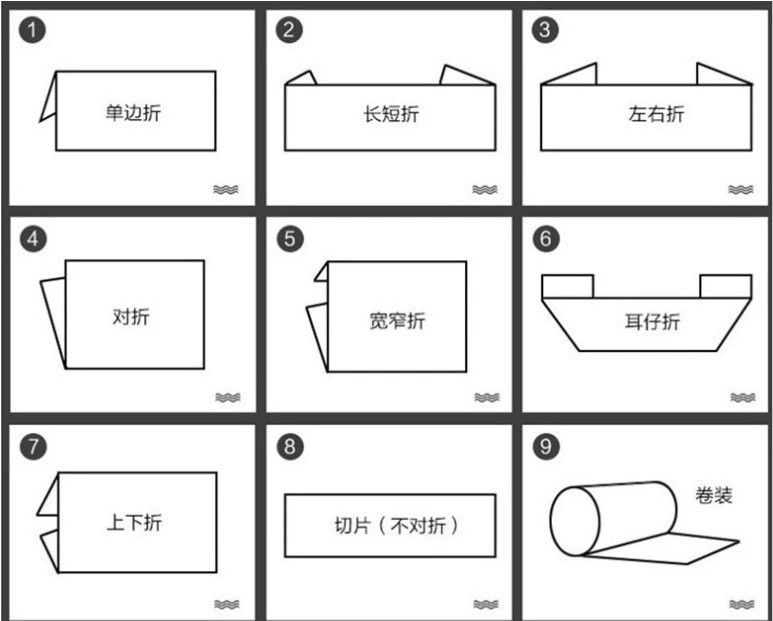 1
单边折

2
长短折

3
左右折

4
对折

5
宽窄折

6
耳仔折

7
上下折

8
切片（不对折）

9
卷装