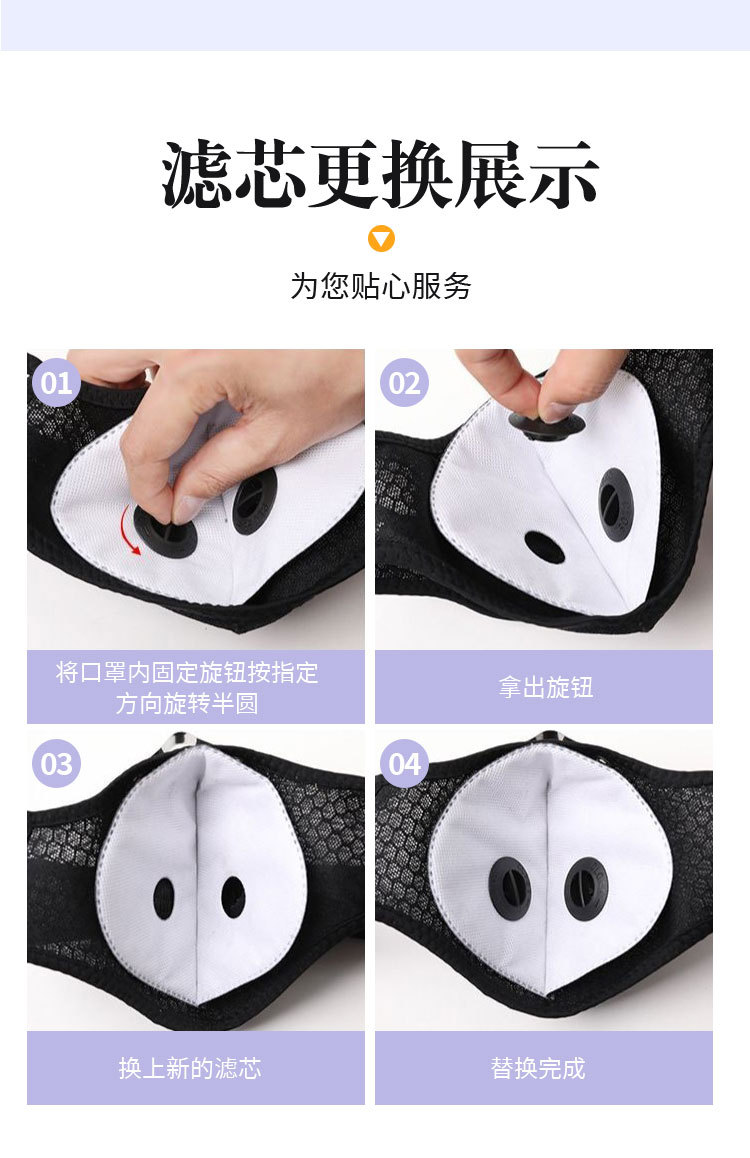 滤芯更换展示

为您贴心服务

01

将口罩内固定旋钮按指定方向旋转半圆

02

拿出旋钮

03

换上新的滤芯

04

替换完成