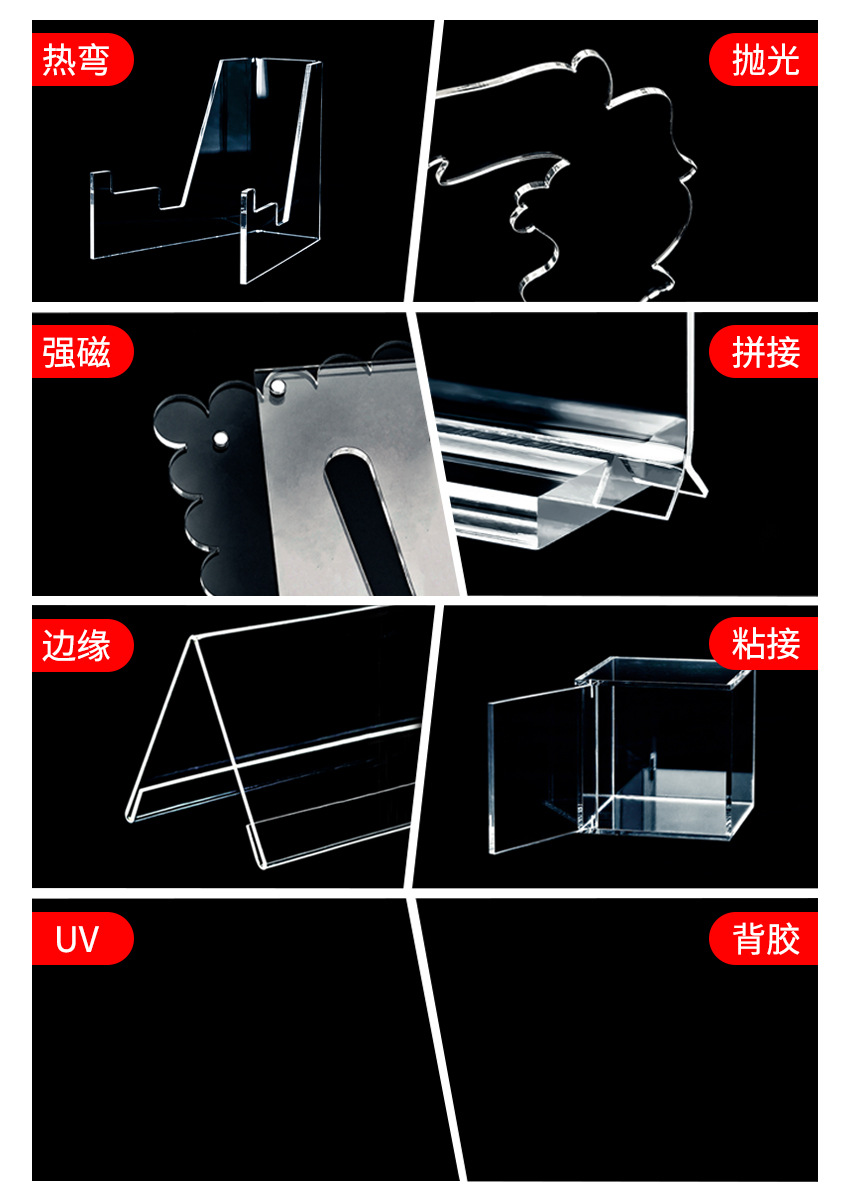 热弯

抛光

强磁

拼接

边缘

粘接

UV

背胶