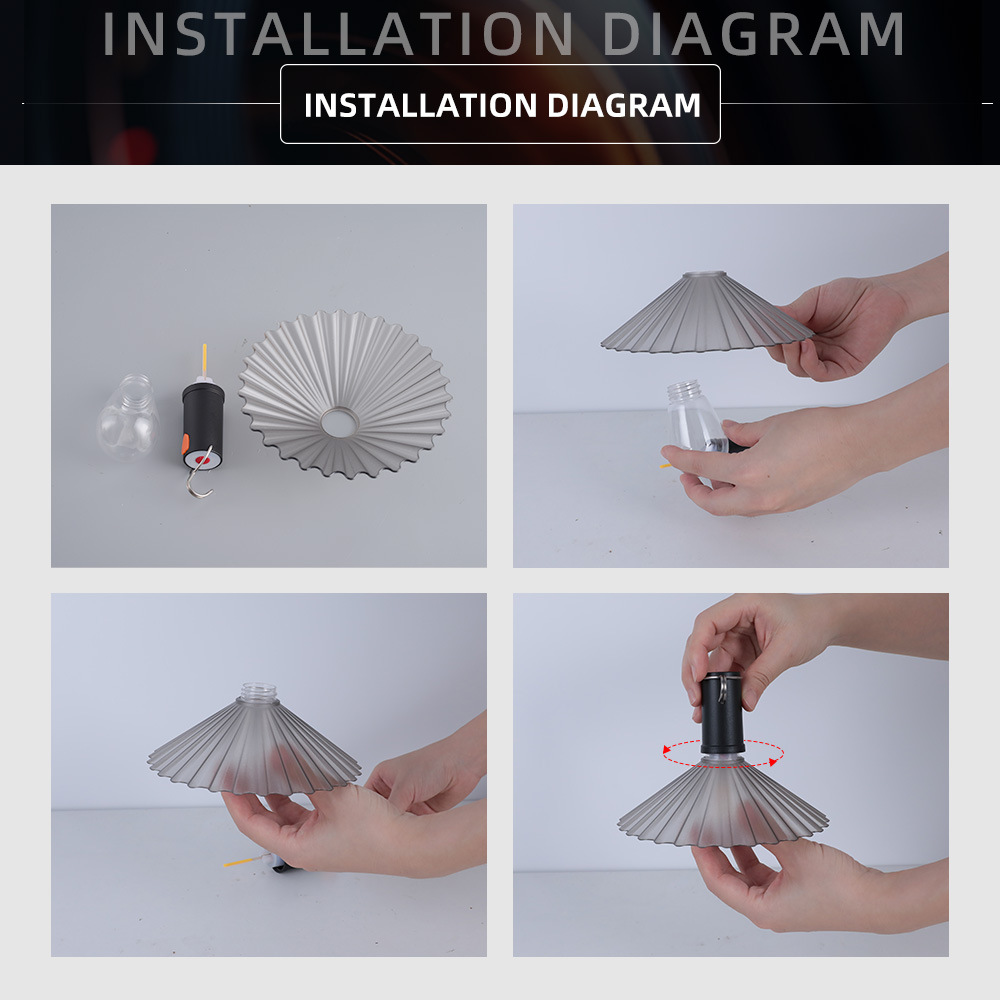 INSTALLATION DIAGRAM

INSTALLATION DIAGRAM