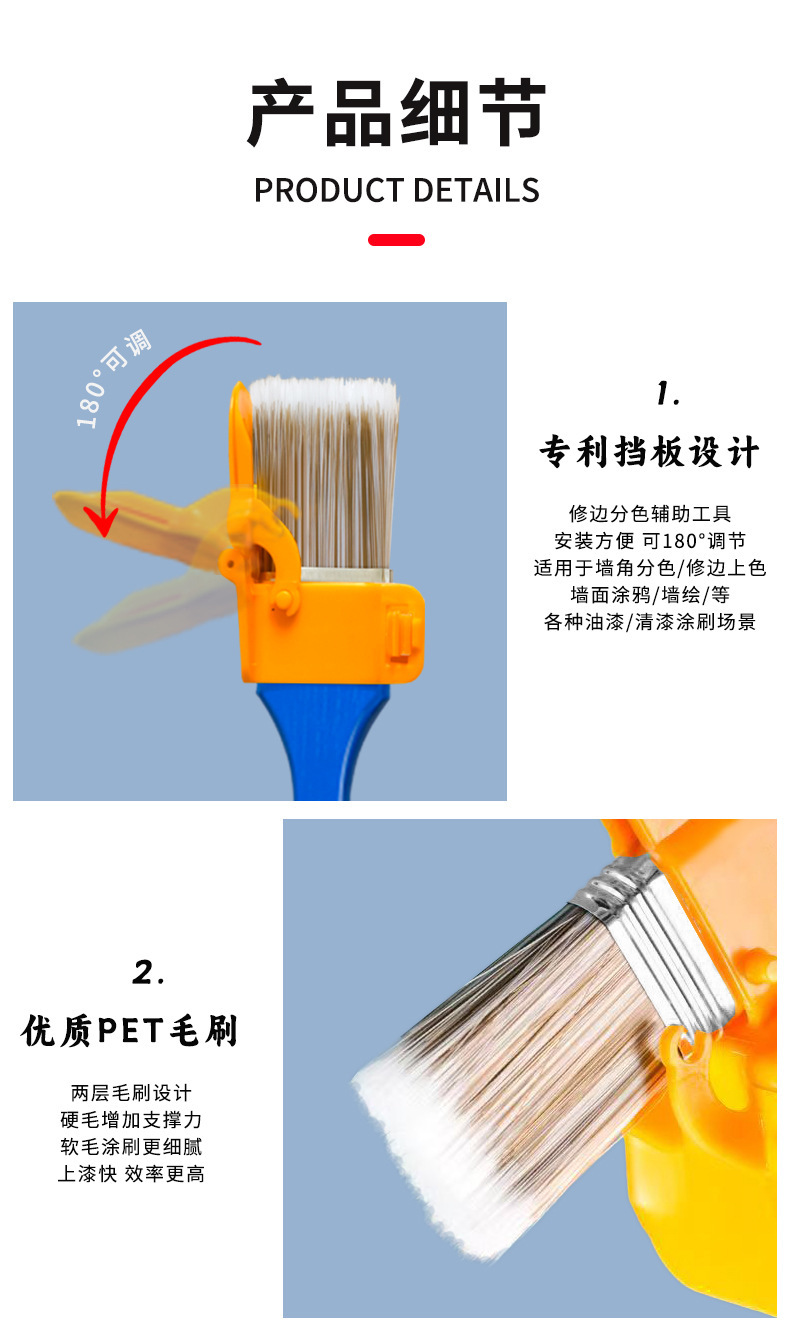 产品细节
PRODUCT DETAILS

180°可调

1.
专利挡板设计

修边分色辅助工具
安装方便 可180°调节
适用于墙角分色/修边上色
墙面涂鸦/墙绘/等
各种油漆/清漆涂刷场景

2.
优质PET毛刷

两层毛刷设计
硬毛增加支撑力
软毛涂刷更细腻
上漆快 效率更高