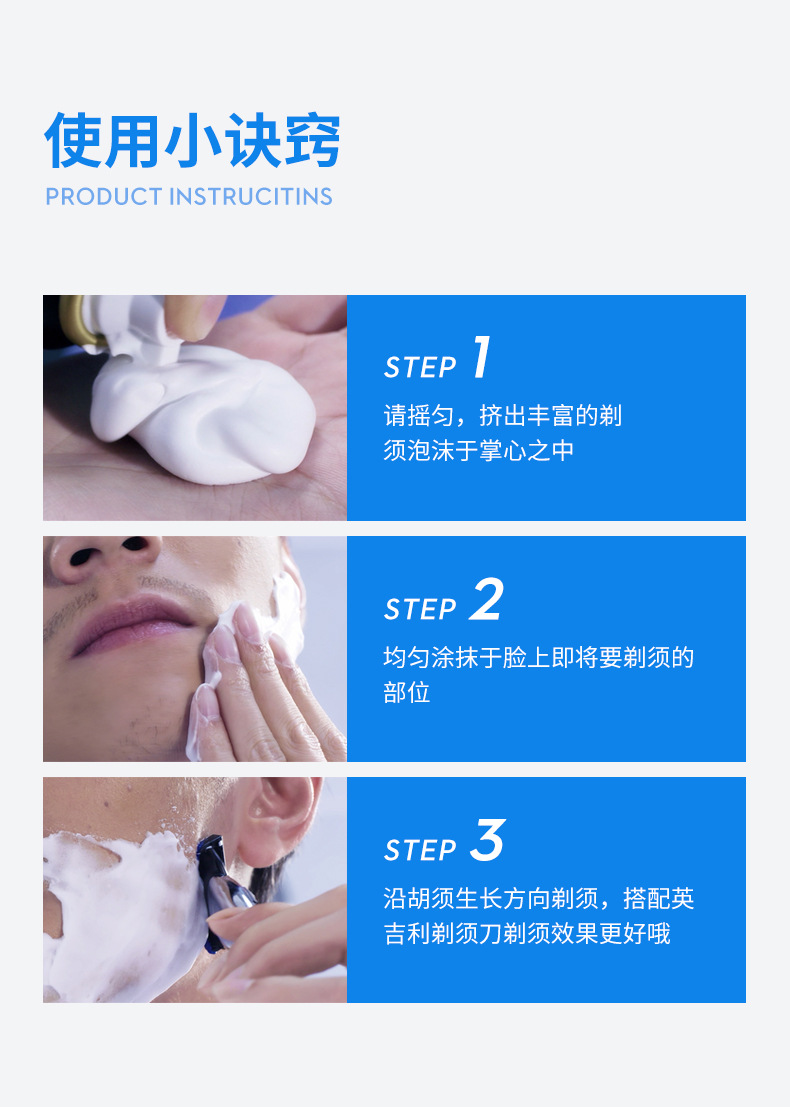 使用小诀窍

PRODUCT INSTRUCITINS

STEP 1

请摇匀，挤出丰富的剃须泡沫于掌心之中

STEP 2

均匀涂抹于脸上即将要剃须的部位

STEP 3

沿胡须生长方向剃须，搭配英吉利剃须刀剃须效果更好哦