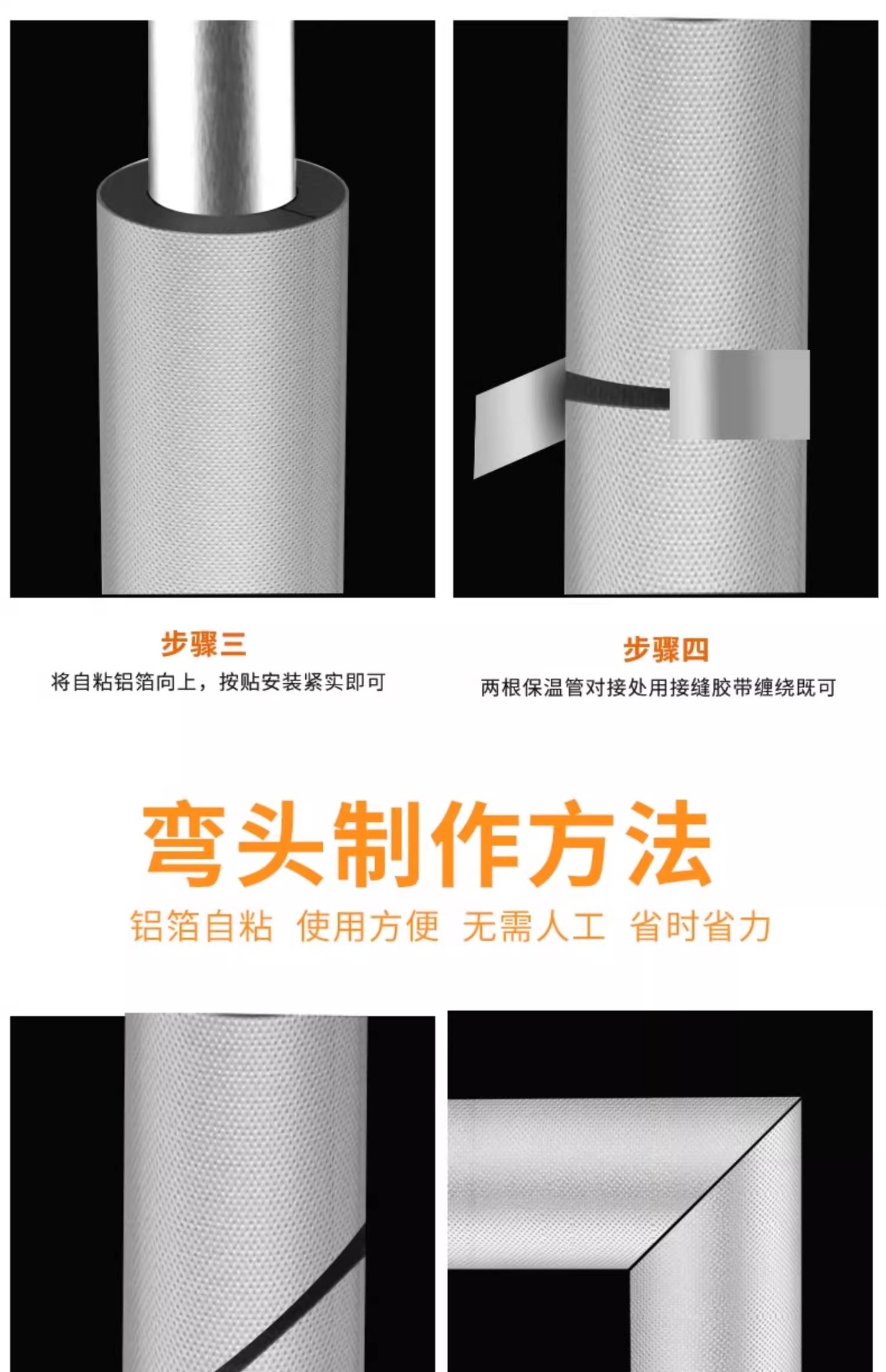 步骤三
将自粘铝箔向上，按贴安装紧实即可

步骤四
两根保温管对接处用接缝胶带缠绕既可

弯头制作方法
铝箔自粘 使用方便 无需人工 省时省力