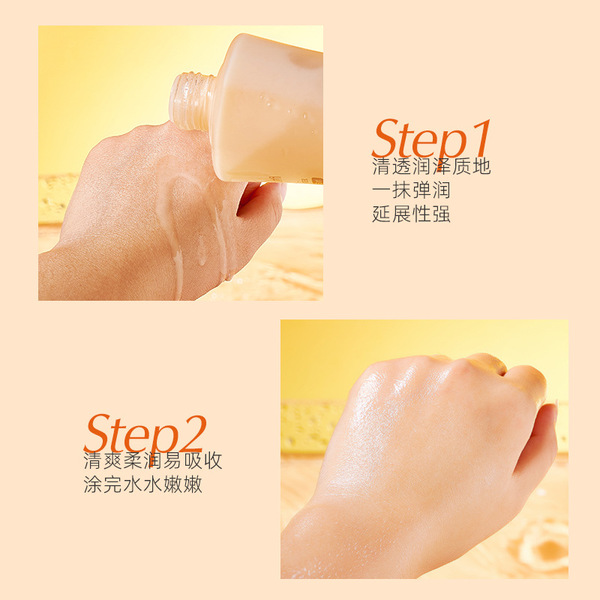 Step1
清透润泽质地
一抹弹润
延展性强

Step2
清爽柔润易吸收
涂完水水嫩嫩