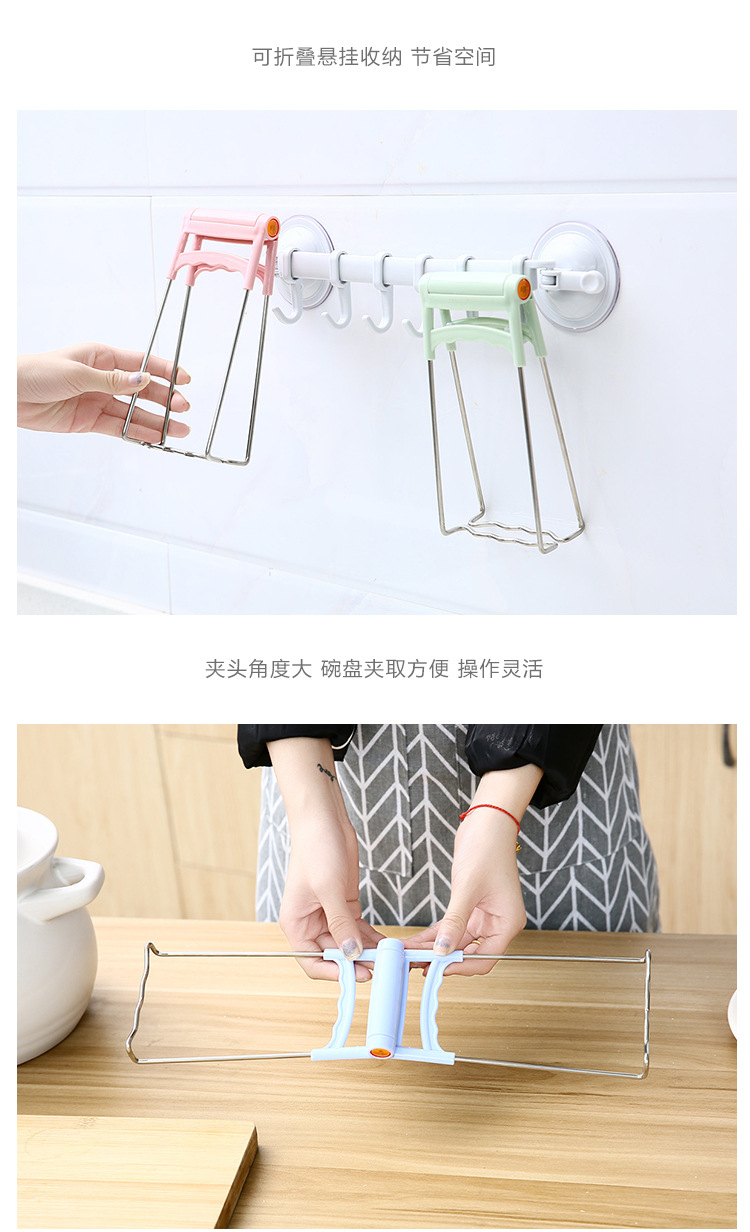 可折叠悬挂收纳 节省空间

夹头角度大 碗盘夹取方便 操作灵活