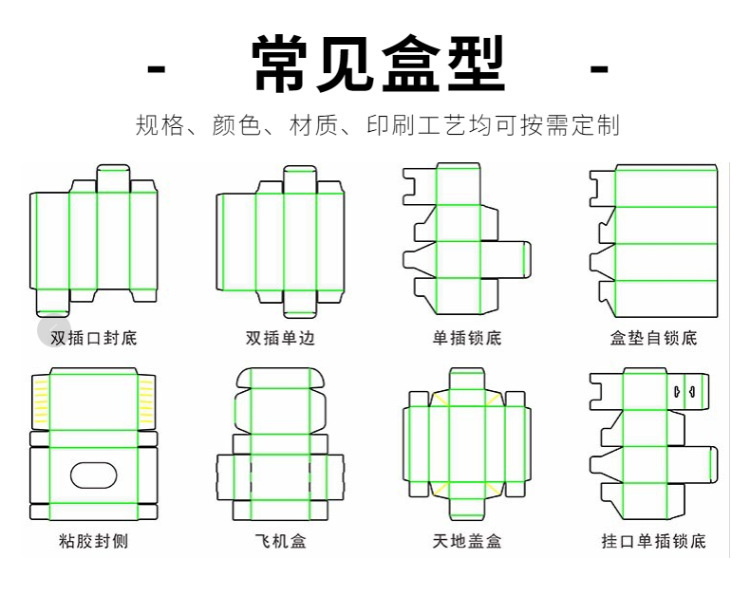 - 常见盒型 -

规格、颜色、材质、印刷工艺均可按需定制

双插口封底

双插单边

单插锁底

盒垫自锁底

粘胶封侧

飞机盒

天地盖盒

挂口单插锁底