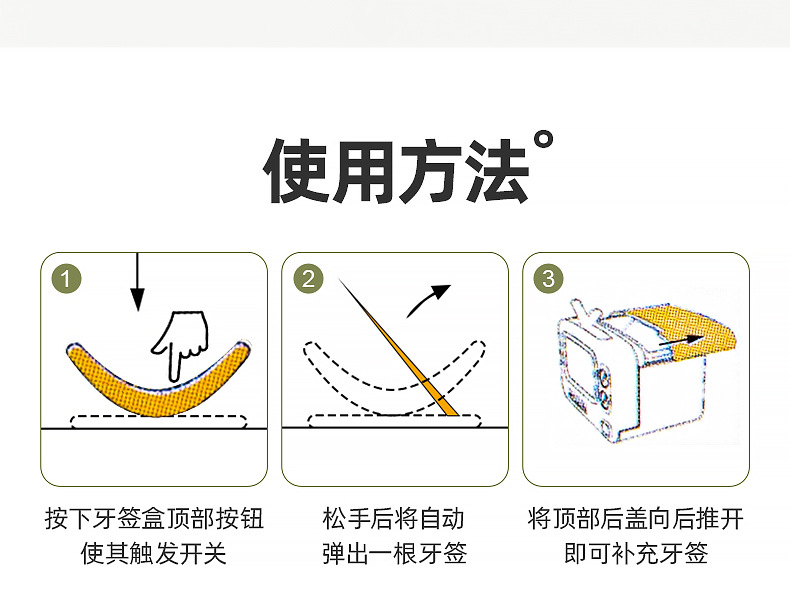 使用方法°

1

按下牙签盒顶部按钮
使其触发开关

2

松手后将自动
弹出一根牙签

3

将顶部后盖向后推开
即可补充牙签