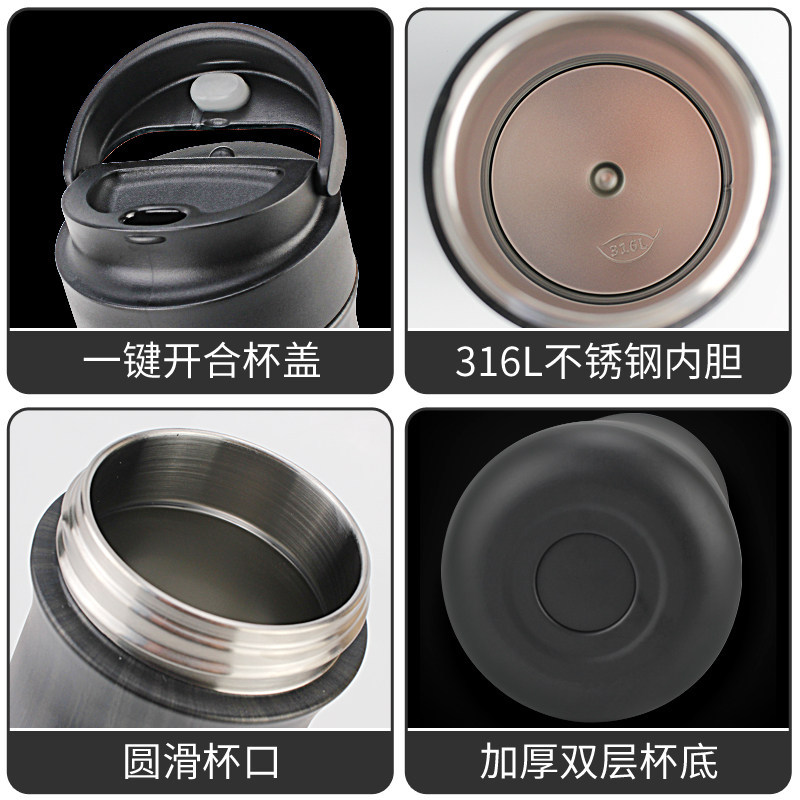 一键开合杯盖

316L

316L不锈钢内胆

圆滑杯口

加厚双层杯底