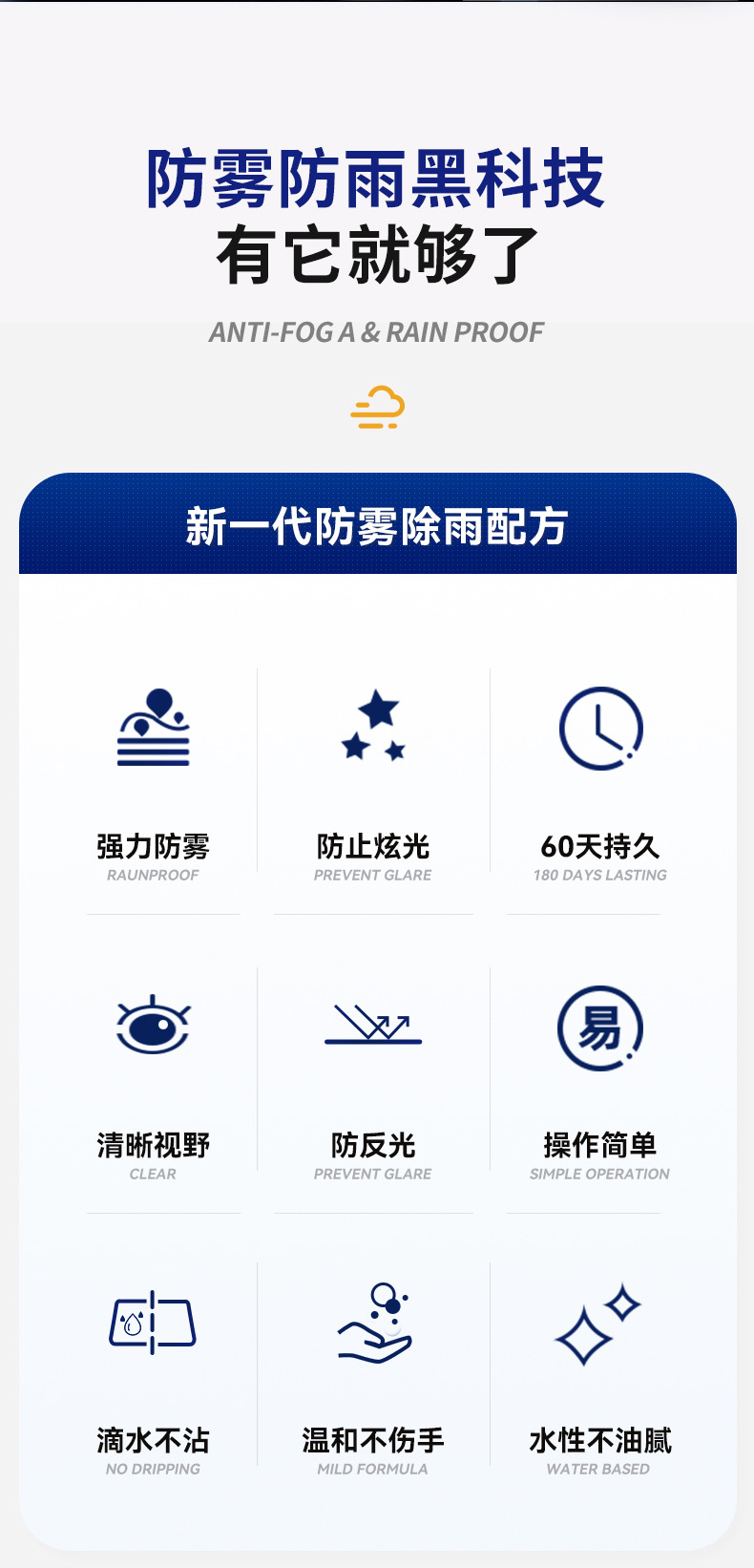 防雾防雨黑科技
有它就够了

ANTI-FOG A & RAIN PROOF

新一代防雾除雨配方

强力防雾
RAUNPROOF

防止炫光
PREVENT GLARE

60天持久
180 DAYS LASTING

清晰视野
CLEAR

防反光
PREVENT GLARE

易

操作简单
SIMPLE OPERATION

滴水不沾
NO DRIPPING

温和不伤手
MILD FORMULA

水性不油腻
WATER BASED